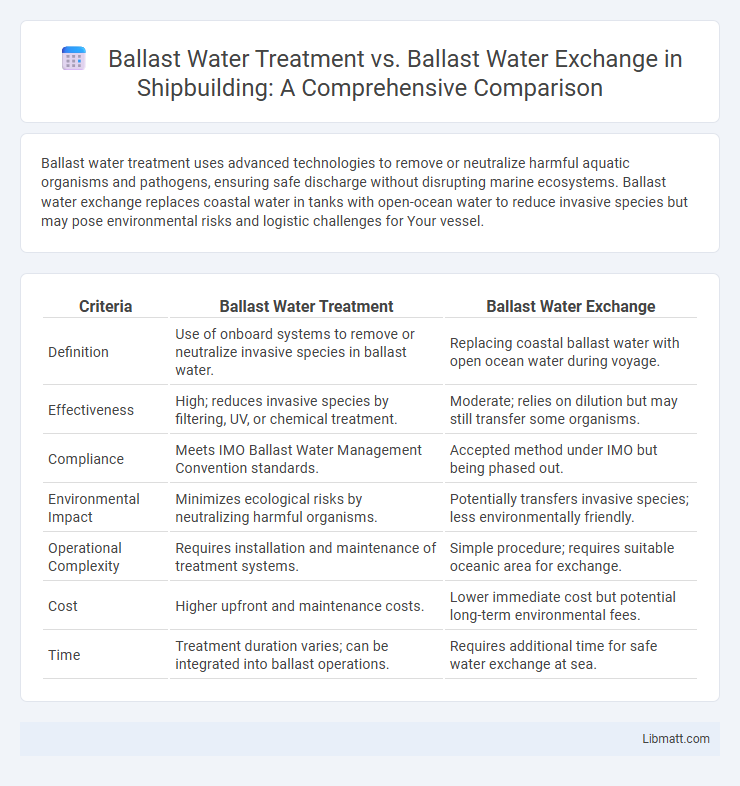 Ballast Water Treatment vs. Ballast Water Exchange in Shipbuilding: A Comprehensive Comparison

Ballast water treatment uses advanced technologies to remove or neutralize harmful aquatic organisms and pathogens, ensuring safe discharge without disrupting marine ecosystems. Ballast water exchange replaces coastal water in tanks with open-ocean water to reduce invasive species but may pose environmental risks and logistic challenges for Your vessel.

| Criteria | Ballast Water Treatment | Ballast Water Exchange |
|---|---|---|
| Definition | Use of onboard systems to remove or neutralize invasive species in ballast water. | Replacing coastal ballast water with open ocean water during voyage. |
| Effectiveness | High; reduces invasive species by filtering, UV, or chemical treatment. | Moderate; relies on dilution but may still transfer some organisms. |
| Compliance | Meets IMO Ballast Water Management Convention standards. | Accepted method under IMO but being phased out. |
| Environmental Impact | Minimizes ecological risks by neutralizing harmful organisms. | Potentially transfers invasive species; less environmentally friendly. |
| Operational Complexity | Requires installation and maintenance of treatment systems. | Simple procedure; requires suitable oceanic area for exchange. |
| Cost | Higher upfront and maintenance costs. | Lower immediate cost but potential long-term environmental fees. |
| Time | Treatment duration varies; can be integrated into ballast operations. | Requires additional time for safe water exchange at sea. |

Libmatt.com