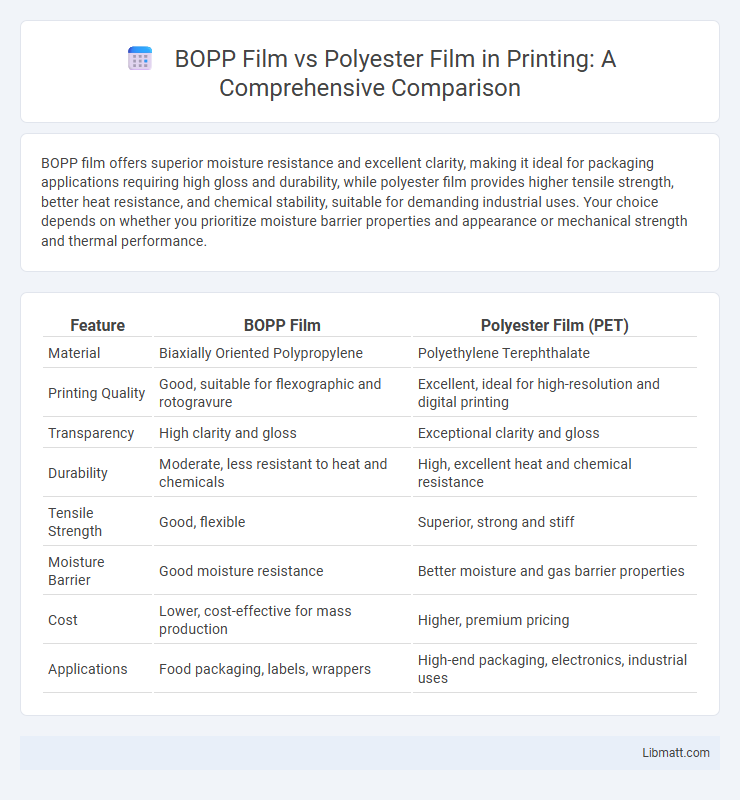 BOPP Film vs Polyester Film in Printing: A Comprehensive Comparison

BOPP film offers superior moisture resistance and excellent clarity, making it ideal for packaging applications requiring high gloss and durability, while polyester film provides higher tensile strength, better heat resistance, and chemical stability, suitable for demanding industrial uses. Your choice depends on whether you prioritize moisture barrier properties and appearance or mechanical strength and thermal performance.

| Feature | BOPP Film | Polyester Film (PET) |
|---|---|---|
| Material | Biaxially Oriented Polypropylene | Polyethylene Terephthalate |
| Printing Quality | Good, suitable for flexographic and rotogravure | Excellent, ideal for high-resolution and digital printing |
| Transparency | High clarity and gloss | Exceptional clarity and gloss |
| Durability | Moderate, less resistant to heat and chemicals | High, excellent heat and chemical resistance |
| Tensile Strength | Good, flexible | Superior, strong and stiff |
| Moisture Barrier | Good moisture resistance | Better moisture and gas barrier properties |
| Cost | Lower, cost-effective for mass production | Higher, premium pricing |
| Applications | Food packaging, labels, wrappers | High-end packaging, electronics, industrial uses |

Libmatt.com