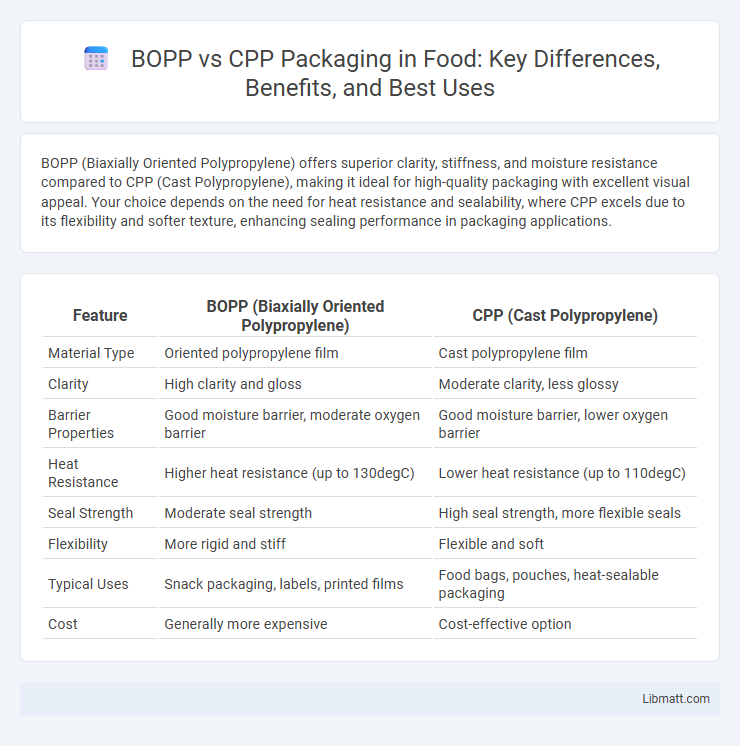 BOPP vs CPP Packaging in Food: Key Differences, Benefits, and Best Uses

BOPP (Biaxially Oriented Polypropylene) offers superior clarity, stiffness, and moisture resistance compared to CPP (Cast Polypropylene), making it ideal for high-quality packaging with excellent visual appeal. Your choice depends on the need for heat resistance and sealability, where CPP excels due to its flexibility and softer texture, enhancing sealing performance in packaging applications.

| Feature | BOPP (Biaxially Oriented Polypropylene) | CPP (Cast Polypropylene) |
|---|---|---|
| Material Type | Oriented polypropylene film | Cast polypropylene film |
| Clarity | High clarity and gloss | Moderate clarity, less glossy |
| Barrier Properties | Good moisture barrier, moderate oxygen barrier | Good moisture barrier, lower oxygen barrier |
| Heat Resistance | Higher heat resistance (up to 130degC) | Lower heat resistance (up to 110degC) |
| Seal Strength | Moderate seal strength | High seal strength, more flexible seals |
| Flexibility | More rigid and stiff | Flexible and soft |
| Typical Uses | Snack packaging, labels, printed films | Food bags, pouches, heat-sealable packaging |
| Cost | Generally more expensive | Cost-effective option |

Libmatt.com