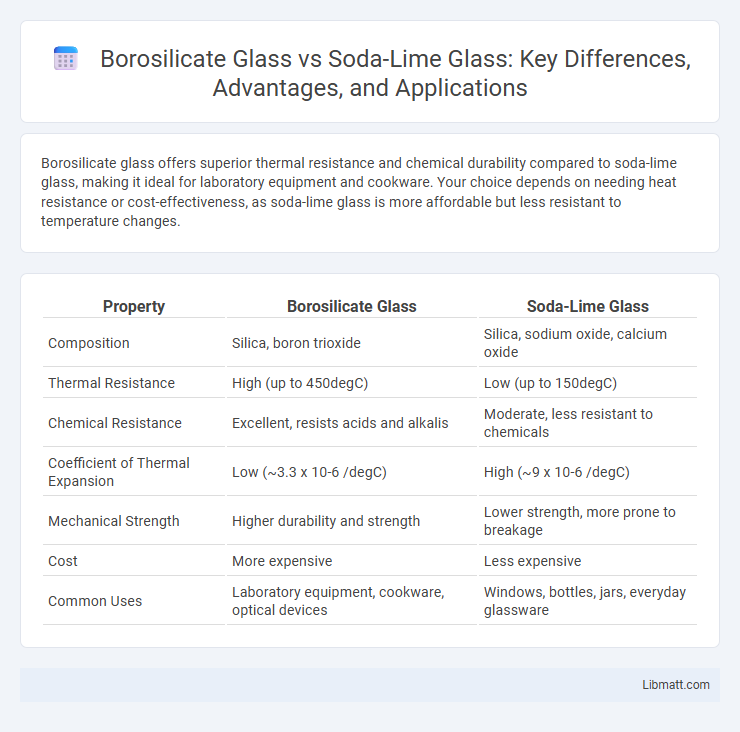 Borosilicate Glass vs Soda-Lime Glass: Key Differences, Advantages, and Applications

Borosilicate glass offers superior thermal resistance and chemical durability compared to soda-lime glass, making it ideal for laboratory equipment and cookware. Your choice depends on needing heat resistance or cost-effectiveness, as soda-lime glass is more affordable but less resistant to temperature changes.

| Property | Borosilicate Glass | Soda-Lime Glass |
|---|---|---|
| Composition | Silica, boron trioxide | Silica, sodium oxide, calcium oxide |
| Thermal Resistance | High (up to 450degC) | Low (up to 150degC) |
| Chemical Resistance | Excellent, resists acids and alkalis | Moderate, less resistant to chemicals |
| Coefficient of Thermal Expansion | Low (~3.3 x 10-6 /degC) | High (~9 x 10-6 /degC) |
| Mechanical Strength | Higher durability and strength | Lower strength, more prone to breakage |
| Cost | More expensive | Less expensive |
| Common Uses | Laboratory equipment, cookware, optical devices | Windows, bottles, jars, everyday glassware |

Libmatt.com