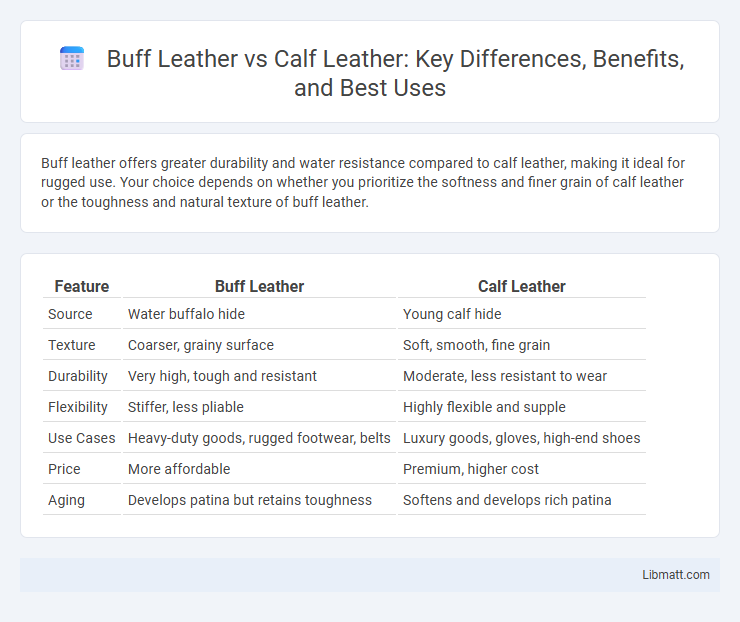 Buff Leather vs Calf Leather: Key Differences, Benefits, and Best Uses

Buff leather offers greater durability and water resistance compared to calf leather, making it ideal for rugged use. Your choice depends on whether you prioritize the softness and finer grain of calf leather or the toughness and natural texture of buff leather.

| Feature | Buff Leather | Calf Leather |
|---|---|---|
| Source | Water buffalo hide | Young calf hide |
| Texture | Coarser, grainy surface | Soft, smooth, fine grain |
| Durability | Very high, tough and resistant | Moderate, less resistant to wear |
| Flexibility | Stiffer, less pliable | Highly flexible and supple |
| Use Cases | Heavy-duty goods, rugged footwear, belts | Luxury goods, gloves, high-end shoes |
| Price | More affordable | Premium, higher cost |
| Aging | Develops patina but retains toughness | Softens and develops rich patina |

Libmatt.com