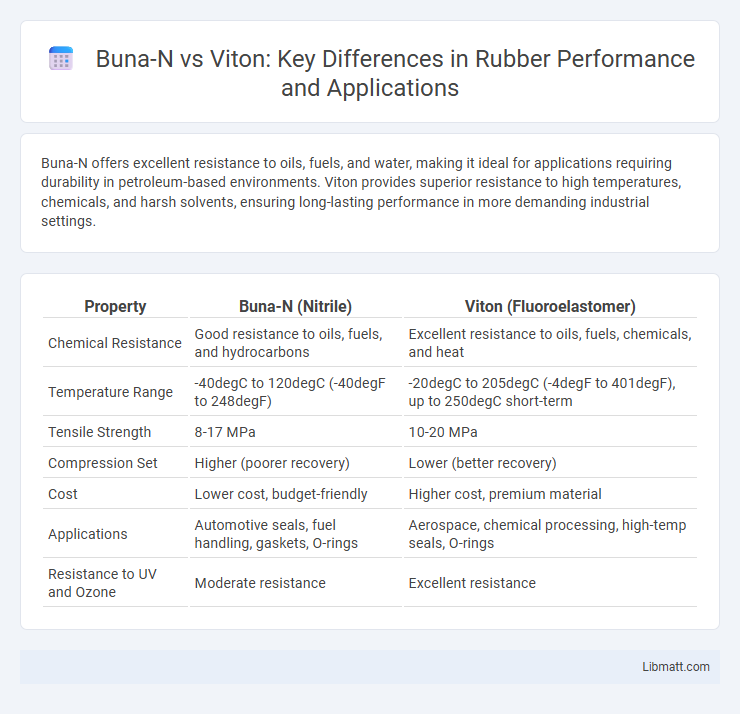 Buna-N vs Viton: Key Differences in Rubber Performance and Applications

Buna-N offers excellent resistance to oils, fuels, and water, making it ideal for applications requiring durability in petroleum-based environments. Viton provides superior resistance to high temperatures, chemicals, and harsh solvents, ensuring long-lasting performance in more demanding industrial settings.

| Property | Buna-N (Nitrile) | Viton (Fluoroelastomer) |
|---|---|---|
| Chemical Resistance | Good resistance to oils, fuels, and hydrocarbons | Excellent resistance to oils, fuels, chemicals, and heat |
| Temperature Range | -40degC to 120degC (-40degF to 248degF) | -20degC to 205degC (-4degF to 401degF), up to 250degC short-term |
| Tensile Strength | 8-17 MPa | 10-20 MPa |
| Compression Set | Higher (poorer recovery) | Lower (better recovery) |
| Cost | Lower cost, budget-friendly | Higher cost, premium material |
| Applications | Automotive seals, fuel handling, gaskets, O-rings | Aerospace, chemical processing, high-temp seals, O-rings |
| Resistance to UV and Ozone | Moderate resistance | Excellent resistance |

Libmatt.com