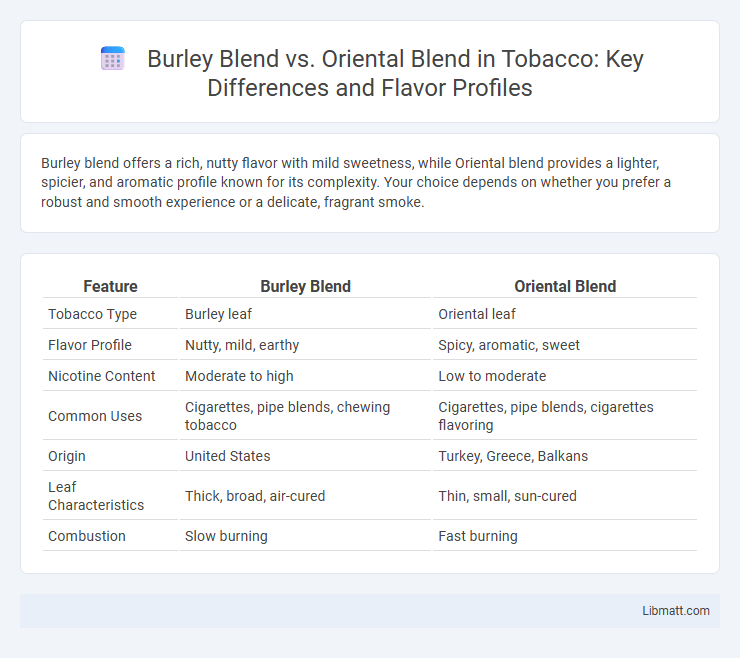 Burley Blend vs. Oriental Blend in Tobacco: Key Differences and Flavor Profiles

Burley blend offers a rich, nutty flavor with mild sweetness, while Oriental blend provides a lighter, spicier, and aromatic profile known for its complexity. Your choice depends on whether you prefer a robust and smooth experience or a delicate, fragrant smoke.

| Feature | Burley Blend | Oriental Blend |
|---|---|---|
| Tobacco Type | Burley leaf | Oriental leaf |
| Flavor Profile | Nutty, mild, earthy | Spicy, aromatic, sweet |
| Nicotine Content | Moderate to high | Low to moderate |
| Common Uses | Cigarettes, pipe blends, chewing tobacco | Cigarettes, pipe blends, cigarettes flavoring |
| Origin | United States | Turkey, Greece, Balkans |
| Leaf Characteristics | Thick, broad, air-cured | Thin, small, sun-cured |
| Combustion | Slow burning | Fast burning |

Libmatt.com