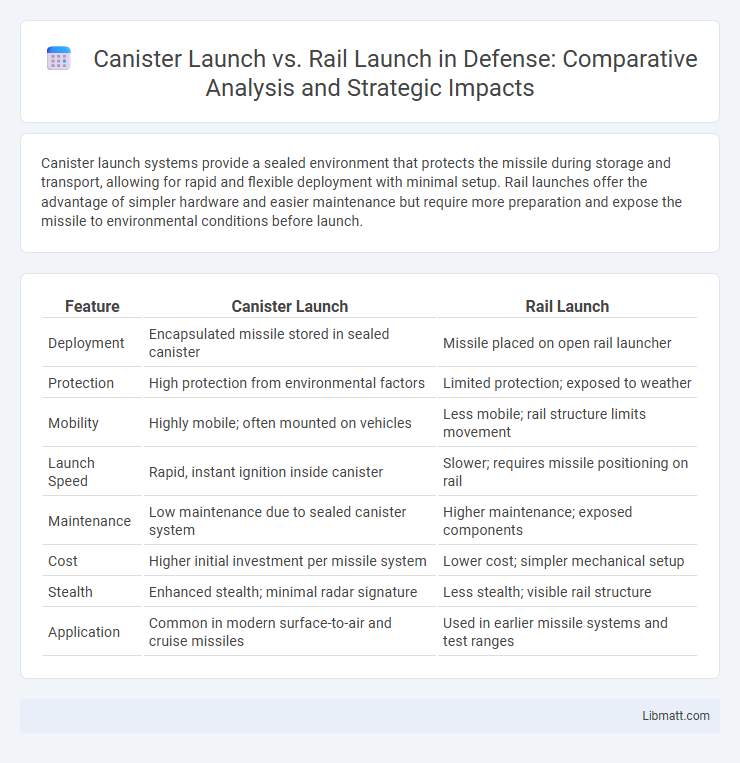 Canister Launch vs. Rail Launch in Defense: Comparative Analysis and Strategic Impacts

Canister launch systems provide a sealed environment that protects the missile during storage and transport, allowing for rapid and flexible deployment with minimal setup. Rail launches offer the advantage of simpler hardware and easier maintenance but require more preparation and expose the missile to environmental conditions before launch.

| Feature | Canister Launch | Rail Launch |
|---|---|---|
| Deployment | Encapsulated missile stored in sealed canister | Missile placed on open rail launcher |
| Protection | High protection from environmental factors | Limited protection; exposed to weather |
| Mobility | Highly mobile; often mounted on vehicles | Less mobile; rail structure limits movement |
| Launch Speed | Rapid, instant ignition inside canister | Slower; requires missile positioning on rail |
| Maintenance | Low maintenance due to sealed canister system | Higher maintenance; exposed components |
| Cost | Higher initial investment per missile system | Lower cost; simpler mechanical setup |
| Stealth | Enhanced stealth; minimal radar signature | Less stealth; visible rail structure |
| Application | Common in modern surface-to-air and cruise missiles | Used in earlier missile systems and test ranges |

Libmatt.com