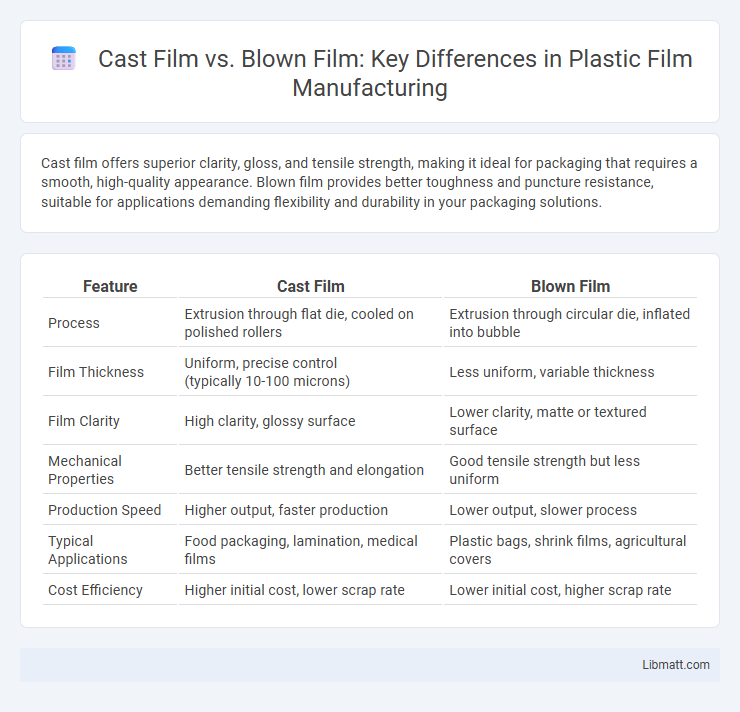 Cast Film vs. Blown Film: Key Differences in Plastic Film Manufacturing

Cast film offers superior clarity, gloss, and tensile strength, making it ideal for packaging that requires a smooth, high-quality appearance. Blown film provides better toughness and puncture resistance, suitable for applications demanding flexibility and durability in your packaging solutions.

| Feature | Cast Film | Blown Film |
|---|---|---|
| Process | Extrusion through flat die, cooled on polished rollers | Extrusion through circular die, inflated into bubble |
| Film Thickness | Uniform, precise control (typically 10-100 microns) | Less uniform, variable thickness |
| Film Clarity | High clarity, glossy surface | Lower clarity, matte or textured surface |
| Mechanical Properties | Better tensile strength and elongation | Good tensile strength but less uniform |
| Production Speed | Higher output, faster production | Lower output, slower process |
| Typical Applications | Food packaging, lamination, medical films | Plastic bags, shrink films, agricultural covers |
| Cost Efficiency | Higher initial cost, lower scrap rate | Lower initial cost, higher scrap rate |

Libmatt.com