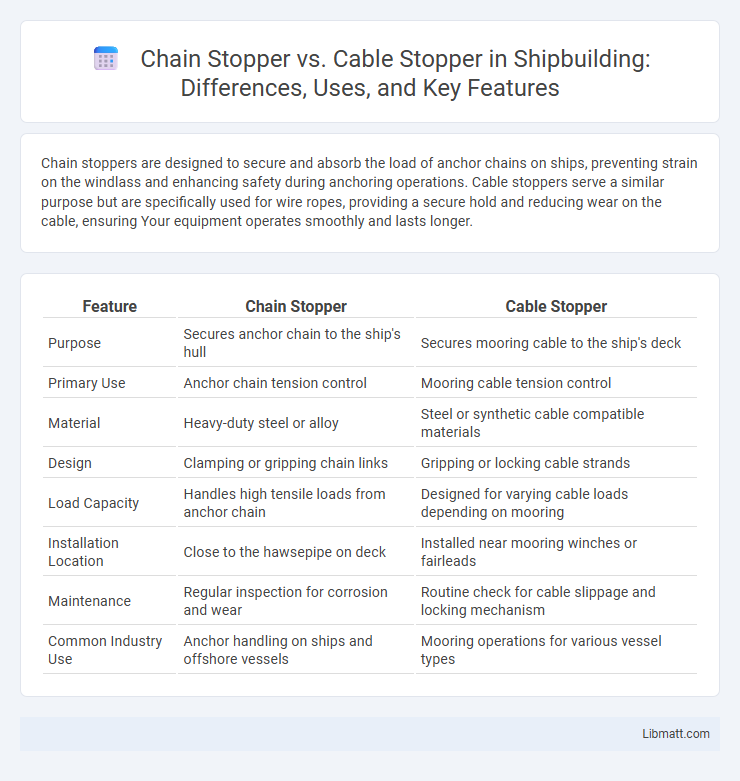 Chain Stopper vs. Cable Stopper in Shipbuilding: Differences, Uses, and Key Features

Chain stoppers are designed to secure and absorb the load of anchor chains on ships, preventing strain on the windlass and enhancing safety during anchoring operations. Cable stoppers serve a similar purpose but are specifically used for wire ropes, providing a secure hold and reducing wear on the cable, ensuring Your equipment operates smoothly and lasts longer.

| Feature | Chain Stopper | Cable Stopper |
|---|---|---|
| Purpose | Secures anchor chain to the ship's hull | Secures mooring cable to the ship's deck |
| Primary Use | Anchor chain tension control | Mooring cable tension control |
| Material | Heavy-duty steel or alloy | Steel or synthetic cable compatible materials |
| Design | Clamping or gripping chain links | Gripping or locking cable strands |
| Load Capacity | Handles high tensile loads from anchor chain | Designed for varying cable loads depending on mooring |
| Installation Location | Close to the hawsepipe on deck | Installed near mooring winches or fairleads |
| Maintenance | Regular inspection for corrosion and wear | Routine check for cable slippage and locking mechanism |
| Common Industry Use | Anchor handling on ships and offshore vessels | Mooring operations for various vessel types |

Libmatt.com