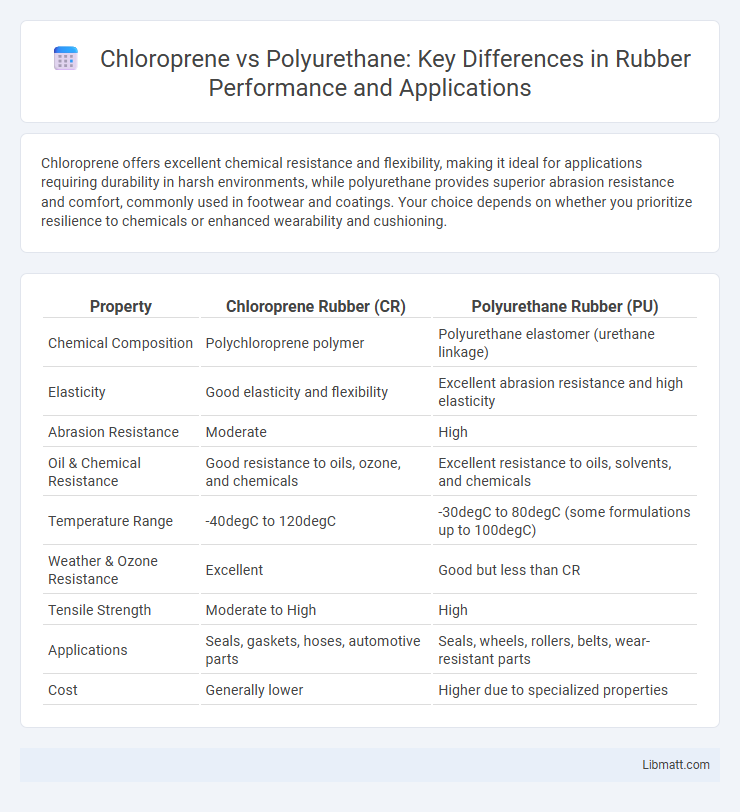 Chloroprene vs Polyurethane: Key Differences in Rubber Performance and Applications

Chloroprene offers excellent chemical resistance and flexibility, making it ideal for applications requiring durability in harsh environments, while polyurethane provides superior abrasion resistance and comfort, commonly used in footwear and coatings. Your choice depends on whether you prioritize resilience to chemicals or enhanced wearability and cushioning.

| Property | Chloroprene Rubber (CR) | Polyurethane Rubber (PU) |
|---|---|---|
| Chemical Composition | Polychloroprene polymer | Polyurethane elastomer (urethane linkage) |
| Elasticity | Good elasticity and flexibility | Excellent abrasion resistance and high elasticity |
| Abrasion Resistance | Moderate | High |
| Oil & Chemical Resistance | Good resistance to oils, ozone, and chemicals | Excellent resistance to oils, solvents, and chemicals |
| Temperature Range | -40degC to 120degC | -30degC to 80degC (some formulations up to 100degC) |
| Weather & Ozone Resistance | Excellent | Good but less than CR |
| Tensile Strength | Moderate to High | High |
| Applications | Seals, gaskets, hoses, automotive parts | Seals, wheels, rollers, belts, wear-resistant parts |
| Cost | Generally lower | Higher due to specialized properties |

Libmatt.com