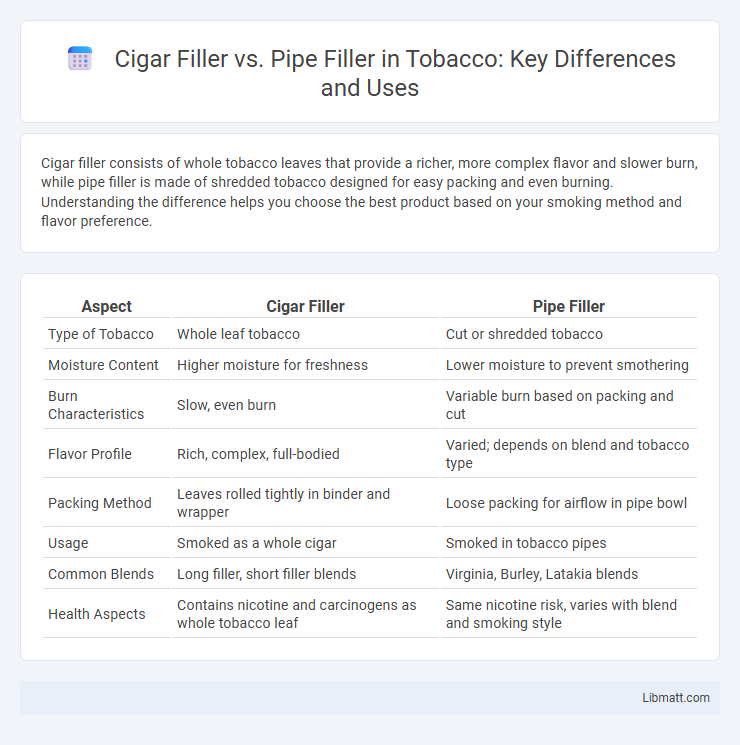 Cigar Filler vs. Pipe Filler in Tobacco: Key Differences and Uses

Cigar filler consists of whole tobacco leaves that provide a richer, more complex flavor and slower burn, while pipe filler is made of shredded tobacco designed for easy packing and even burning. Understanding the difference helps you choose the best product based on your smoking method and flavor preference.

| Aspect | Cigar Filler | Pipe Filler |
|---|---|---|
| Type of Tobacco | Whole leaf tobacco | Cut or shredded tobacco |
| Moisture Content | Higher moisture for freshness | Lower moisture to prevent smothering |
| Burn Characteristics | Slow, even burn | Variable burn based on packing and cut |
| Flavor Profile | Rich, complex, full-bodied | Varied; depends on blend and tobacco type |
| Packing Method | Leaves rolled tightly in binder and wrapper | Loose packing for airflow in pipe bowl |
| Usage | Smoked as a whole cigar | Smoked in tobacco pipes |
| Common Blends | Long filler, short filler blends | Virginia, Burley, Latakia blends |
| Health Aspects | Contains nicotine and carcinogens as whole tobacco leaf | Same nicotine risk, varies with blend and smoking style |

Libmatt.com