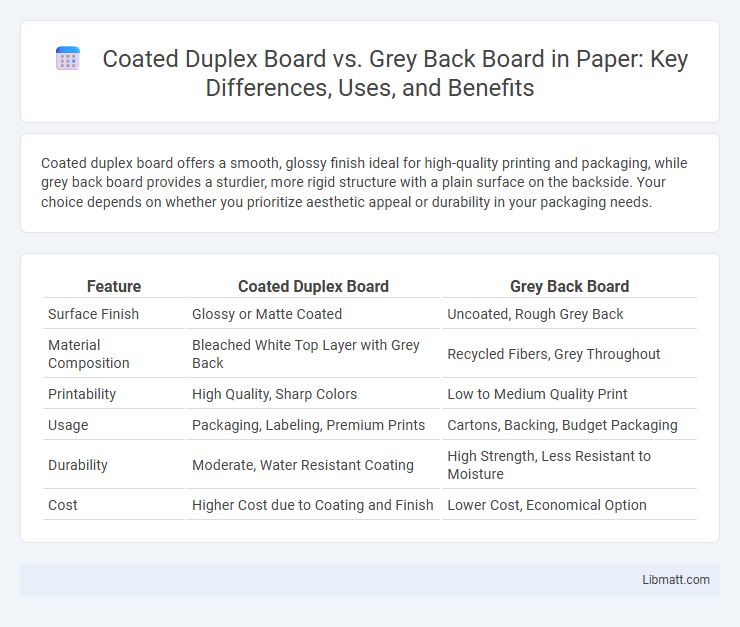 Coated Duplex Board vs. Grey Back Board in Paper: Key Differences, Uses, and Benefits

Coated duplex board offers a smooth, glossy finish ideal for high-quality printing and packaging, while grey back board provides a sturdier, more rigid structure with a plain surface on the backside. Your choice depends on whether you prioritize aesthetic appeal or durability in your packaging needs.

| Feature | Coated Duplex Board | Grey Back Board |
|---|---|---|
| Surface Finish | Glossy or Matte Coated | Uncoated, Rough Grey Back |
| Material Composition | Bleached White Top Layer with Grey Back | Recycled Fibers, Grey Throughout |
| Printability | High Quality, Sharp Colors | Low to Medium Quality Print |
| Usage | Packaging, Labeling, Premium Prints | Cartons, Backing, Budget Packaging |
| Durability | Moderate, Water Resistant Coating | High Strength, Less Resistant to Moisture |
| Cost | Higher Cost due to Coating and Finish | Lower Cost, Economical Option |

Libmatt.com