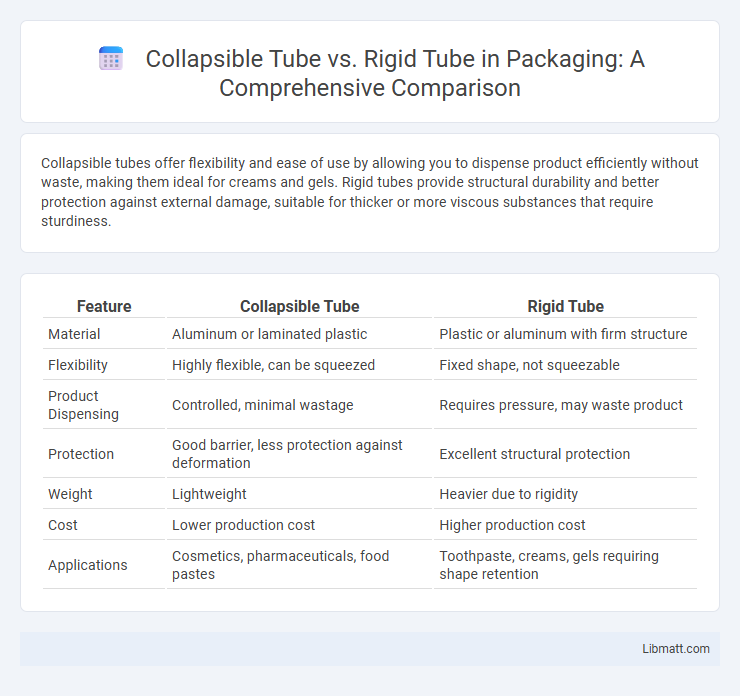 Collapsible Tube vs. Rigid Tube in Packaging: A Comprehensive Comparison

Collapsible tubes offer flexibility and ease of use by allowing you to dispense product efficiently without waste, making them ideal for creams and gels. Rigid tubes provide structural durability and better protection against external damage, suitable for thicker or more viscous substances that require sturdiness.

| Feature | Collapsible Tube | Rigid Tube |
|---|---|---|
| Material | Aluminum or laminated plastic | Plastic or aluminum with firm structure |
| Flexibility | Highly flexible, can be squeezed | Fixed shape, not squeezable |
| Product Dispensing | Controlled, minimal wastage | Requires pressure, may waste product |
| Protection | Good barrier, less protection against deformation | Excellent structural protection |
| Weight | Lightweight | Heavier due to rigidity |
| Cost | Lower production cost | Higher production cost |
| Applications | Cosmetics, pharmaceuticals, food pastes | Toothpaste, creams, gels requiring shape retention |

Libmatt.com