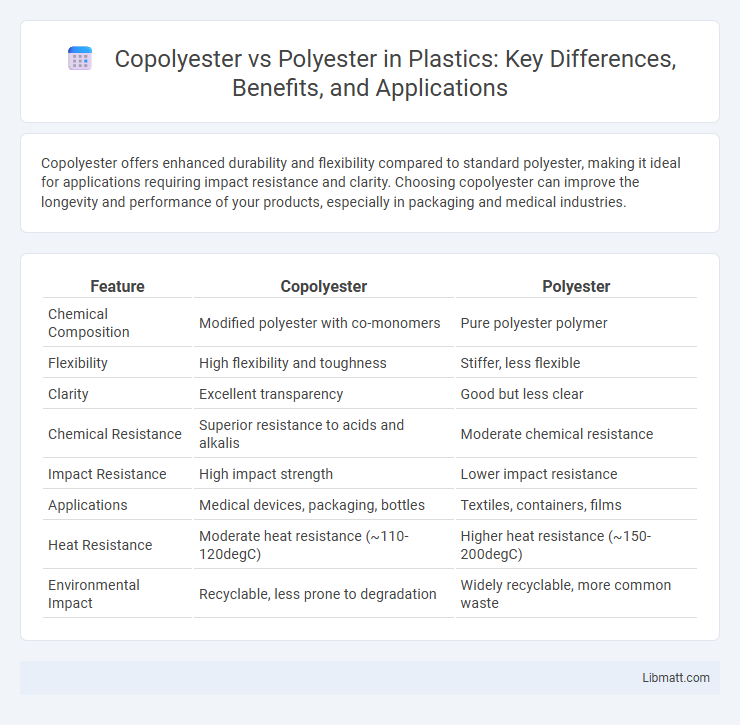 Copolyester vs Polyester in Plastics: Key Differences, Benefits, and Applications

Copolyester offers enhanced durability and flexibility compared to standard polyester, making it ideal for applications requiring impact resistance and clarity. Choosing copolyester can improve the longevity and performance of your products, especially in packaging and medical industries.

| Feature | Copolyester | Polyester |
|---|---|---|
| Chemical Composition | Modified polyester with co-monomers | Pure polyester polymer |
| Flexibility | High flexibility and toughness | Stiffer, less flexible |
| Clarity | Excellent transparency | Good but less clear |
| Chemical Resistance | Superior resistance to acids and alkalis | Moderate chemical resistance |
| Impact Resistance | High impact strength | Lower impact resistance |
| Applications | Medical devices, packaging, bottles | Textiles, containers, films |
| Heat Resistance | Moderate heat resistance (~110-120degC) | Higher heat resistance (~150-200degC) |
| Environmental Impact | Recyclable, less prone to degradation | Widely recyclable, more common waste |

Libmatt.com