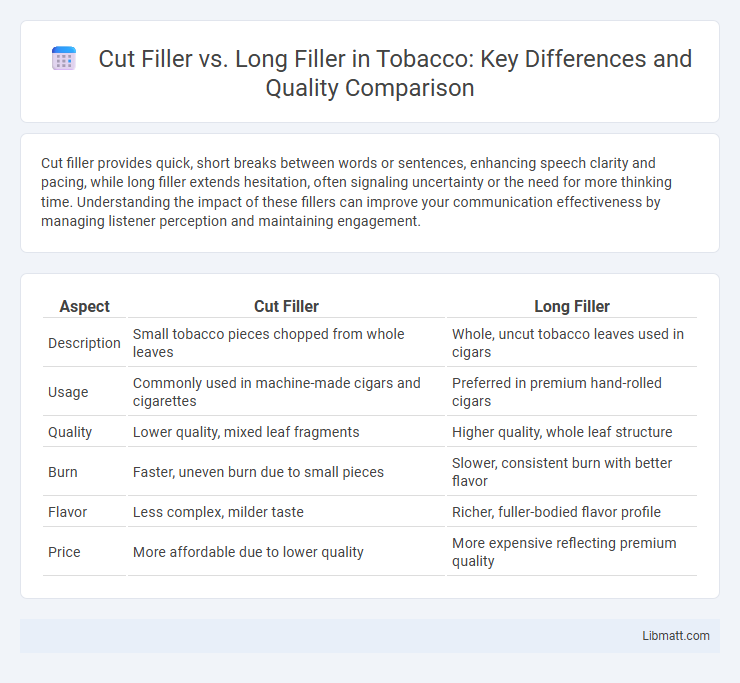 Cut Filler vs. Long Filler in Tobacco: Key Differences and Quality Comparison

Cut filler provides quick, short breaks between words or sentences, enhancing speech clarity and pacing, while long filler extends hesitation, often signaling uncertainty or the need for more thinking time. Understanding the impact of these fillers can improve your communication effectiveness by managing listener perception and maintaining engagement.

| Aspect | Cut Filler | Long Filler |
|---|---|---|
| Description | Small tobacco pieces chopped from whole leaves | Whole, uncut tobacco leaves used in cigars |
| Usage | Commonly used in machine-made cigars and cigarettes | Preferred in premium hand-rolled cigars |
| Quality | Lower quality, mixed leaf fragments | Higher quality, whole leaf structure |
| Burn | Faster, uneven burn due to small pieces | Slower, consistent burn with better flavor |
| Flavor | Less complex, milder taste | Richer, fuller-bodied flavor profile |
| Price | More affordable due to lower quality | More expensive reflecting premium quality |

Libmatt.com