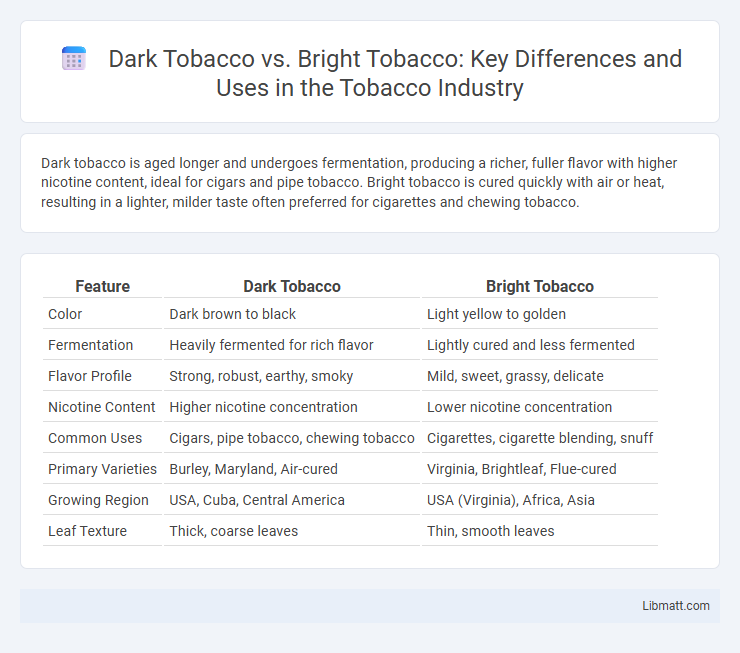 Dark Tobacco vs. Bright Tobacco: Key Differences and Uses in the Tobacco Industry

Dark tobacco is aged longer and undergoes fermentation, producing a richer, fuller flavor with higher nicotine content, ideal for cigars and pipe tobacco. Bright tobacco is cured quickly with air or heat, resulting in a lighter, milder taste often preferred for cigarettes and chewing tobacco.

| Feature | Dark Tobacco | Bright Tobacco |
|---|---|---|
| Color | Dark brown to black | Light yellow to golden |
| Fermentation | Heavily fermented for rich flavor | Lightly cured and less fermented |
| Flavor Profile | Strong, robust, earthy, smoky | Mild, sweet, grassy, delicate |
| Nicotine Content | Higher nicotine concentration | Lower nicotine concentration |
| Common Uses | Cigars, pipe tobacco, chewing tobacco | Cigarettes, cigarette blending, snuff |
| Primary Varieties | Burley, Maryland, Air-cured | Virginia, Brightleaf, Flue-cured |
| Growing Region | USA, Cuba, Central America | USA (Virginia), Africa, Asia |
| Leaf Texture | Thick, coarse leaves | Thin, smooth leaves |

Libmatt.com