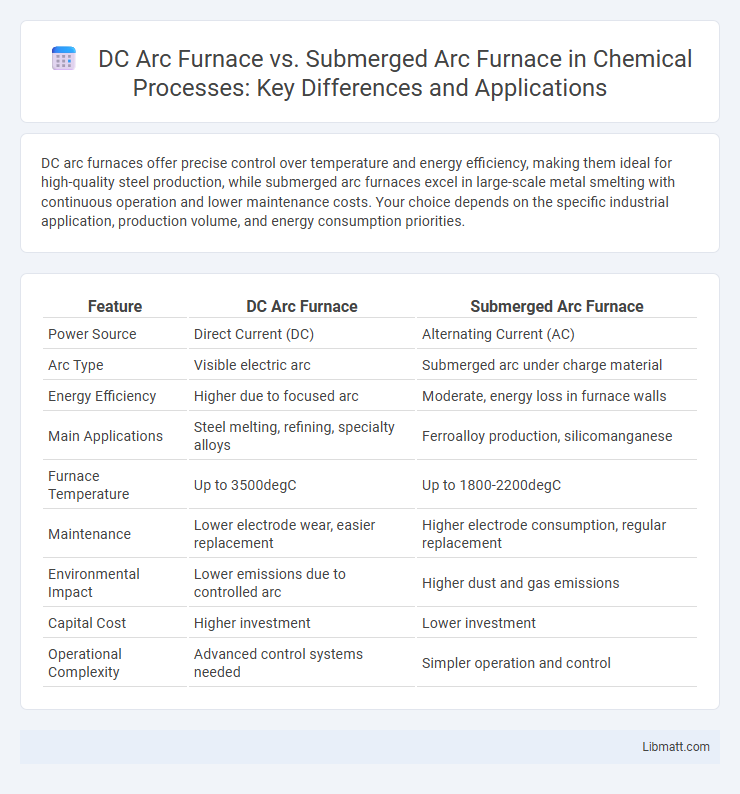 DC Arc Furnace vs. Submerged Arc Furnace in Chemical Processes: Key Differences and Applications

DC arc furnaces offer precise control over temperature and energy efficiency, making them ideal for high-quality steel production, while submerged arc furnaces excel in large-scale metal smelting with continuous operation and lower maintenance costs. Your choice depends on the specific industrial application, production volume, and energy consumption priorities.

| Feature | DC Arc Furnace | Submerged Arc Furnace |
|---|---|---|
| Power Source | Direct Current (DC) | Alternating Current (AC) |
| Arc Type | Visible electric arc | Submerged arc under charge material |
| Energy Efficiency | Higher due to focused arc | Moderate, energy loss in furnace walls |
| Main Applications | Steel melting, refining, specialty alloys | Ferroalloy production, silicomanganese |
| Furnace Temperature | Up to 3500degC | Up to 1800-2200degC |
| Maintenance | Lower electrode wear, easier replacement | Higher electrode consumption, regular replacement |
| Environmental Impact | Lower emissions due to controlled arc | Higher dust and gas emissions |
| Capital Cost | Higher investment | Lower investment |
| Operational Complexity | Advanced control systems needed | Simpler operation and control |

Libmatt.com