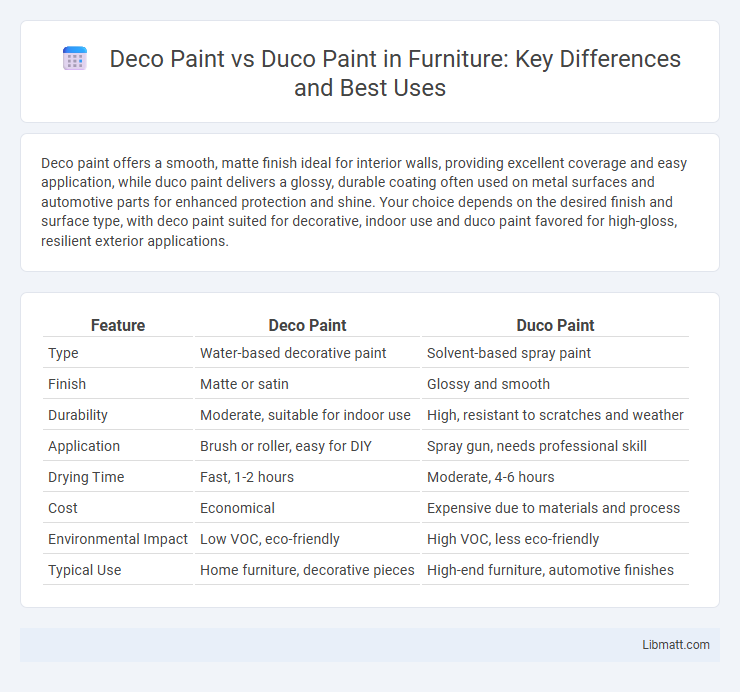 Deco Paint vs Duco Paint in Furniture: Key Differences and Best Uses

Deco paint offers a smooth, matte finish ideal for interior walls, providing excellent coverage and easy application, while duco paint delivers a glossy, durable coating often used on metal surfaces and automotive parts for enhanced protection and shine. Your choice depends on the desired finish and surface type, with deco paint suited for decorative, indoor use and duco paint favored for high-gloss, resilient exterior applications.

| Feature | Deco Paint | Duco Paint |
|---|---|---|
| Type | Water-based decorative paint | Solvent-based spray paint |
| Finish | Matte or satin | Glossy and smooth |
| Durability | Moderate, suitable for indoor use | High, resistant to scratches and weather |
| Application | Brush or roller, easy for DIY | Spray gun, needs professional skill |
| Drying Time | Fast, 1-2 hours | Moderate, 4-6 hours |
| Cost | Economical | Expensive due to materials and process |
| Environmental Impact | Low VOC, eco-friendly | High VOC, less eco-friendly |
| Typical Use | Home furniture, decorative pieces | High-end furniture, automotive finishes |

Libmatt.com