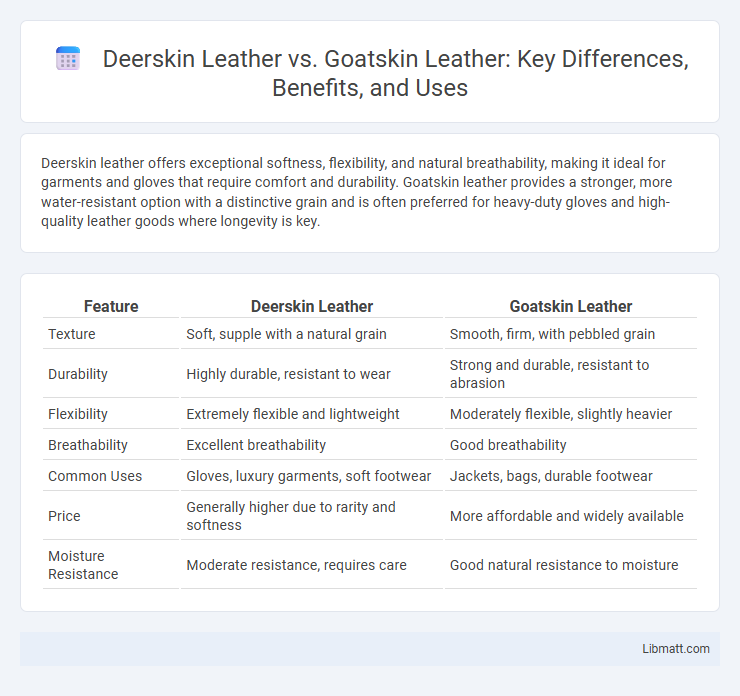 Deerskin Leather vs. Goatskin Leather: Key Differences, Benefits, and Uses

Deerskin leather offers exceptional softness, flexibility, and natural breathability, making it ideal for garments and gloves that require comfort and durability. Goatskin leather provides a stronger, more water-resistant option with a distinctive grain and is often preferred for heavy-duty gloves and high-quality leather goods where longevity is key.

| Feature | Deerskin Leather | Goatskin Leather |
|---|---|---|
| Texture | Soft, supple with a natural grain | Smooth, firm, with pebbled grain |
| Durability | Highly durable, resistant to wear | Strong and durable, resistant to abrasion |
| Flexibility | Extremely flexible and lightweight | Moderately flexible, slightly heavier |
| Breathability | Excellent breathability | Good breathability |
| Common Uses | Gloves, luxury garments, soft footwear | Jackets, bags, durable footwear |
| Price | Generally higher due to rarity and softness | More affordable and widely available |
| Moisture Resistance | Moderate resistance, requires care | Good natural resistance to moisture |

Libmatt.com