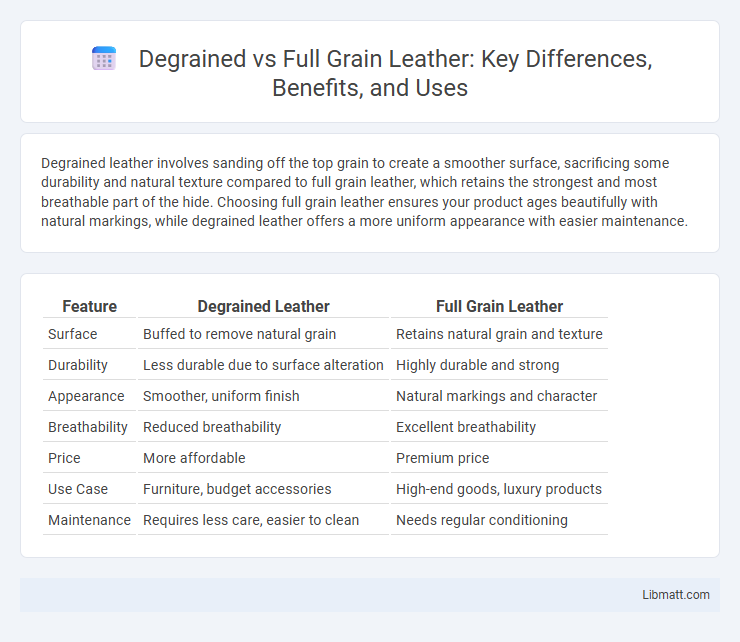 Degrained vs Full Grain Leather: Key Differences, Benefits, and Uses

Degrained leather involves sanding off the top grain to create a smoother surface, sacrificing some durability and natural texture compared to full grain leather, which retains the strongest and most breathable part of the hide. Choosing full grain leather ensures your product ages beautifully with natural markings, while degrained leather offers a more uniform appearance with easier maintenance.

| Feature | Degrained Leather | Full Grain Leather |
|---|---|---|
| Surface | Buffed to remove natural grain | Retains natural grain and texture |
| Durability | Less durable due to surface alteration | Highly durable and strong |
| Appearance | Smoother, uniform finish | Natural markings and character |
| Breathability | Reduced breathability | Excellent breathability |
| Price | More affordable | Premium price |
| Use Case | Furniture, budget accessories | High-end goods, luxury products |
| Maintenance | Requires less care, easier to clean | Needs regular conditioning |

Libmatt.com