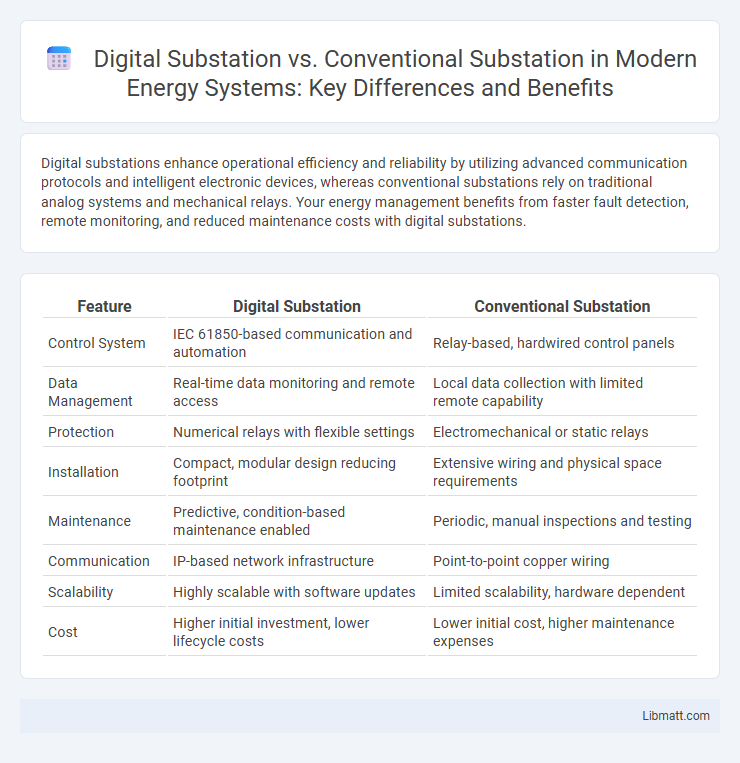 Digital Substation vs. Conventional Substation in Modern Energy Systems: Key Differences and Benefits

Digital substations enhance operational efficiency and reliability by utilizing advanced communication protocols and intelligent electronic devices, whereas conventional substations rely on traditional analog systems and mechanical relays. Your energy management benefits from faster fault detection, remote monitoring, and reduced maintenance costs with digital substations.

| Feature | Digital Substation | Conventional Substation |
|---|---|---|
| Control System | IEC 61850-based communication and automation | Relay-based, hardwired control panels |
| Data Management | Real-time data monitoring and remote access | Local data collection with limited remote capability |
| Protection | Numerical relays with flexible settings | Electromechanical or static relays |
| Installation | Compact, modular design reducing footprint | Extensive wiring and physical space requirements |
| Maintenance | Predictive, condition-based maintenance enabled | Periodic, manual inspections and testing |
| Communication | IP-based network infrastructure | Point-to-point copper wiring |
| Scalability | Highly scalable with software updates | Limited scalability, hardware dependent |
| Cost | Higher initial investment, lower lifecycle costs | Lower initial cost, higher maintenance expenses |

Libmatt.com