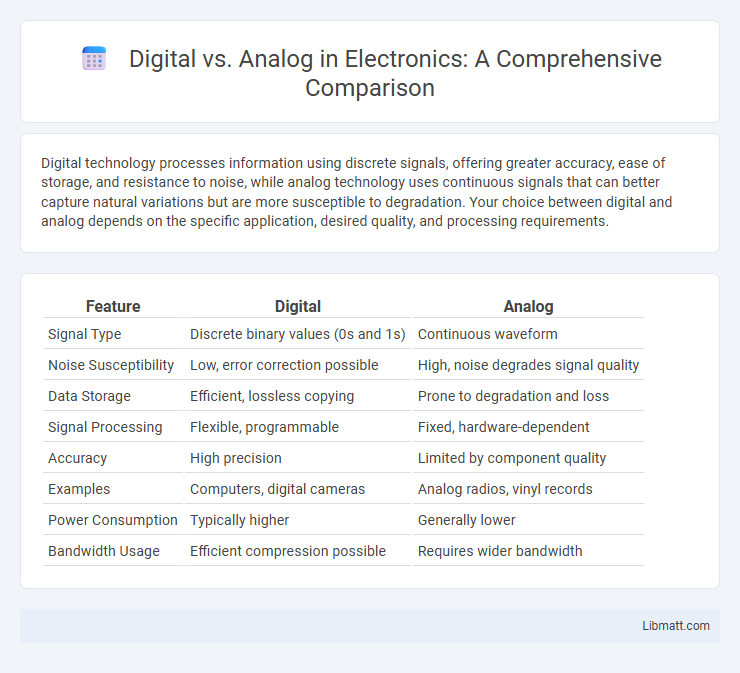 Digital vs. Analog in Electronics: A Comprehensive Comparison

Digital technology processes information using discrete signals, offering greater accuracy, ease of storage, and resistance to noise, while analog technology uses continuous signals that can better capture natural variations but are more susceptible to degradation. Your choice between digital and analog depends on the specific application, desired quality, and processing requirements.

| Feature | Digital | Analog |
|---|---|---|
| Signal Type | Discrete binary values (0s and 1s) | Continuous waveform |
| Noise Susceptibility | Low, error correction possible | High, noise degrades signal quality |
| Data Storage | Efficient, lossless copying | Prone to degradation and loss |
| Signal Processing | Flexible, programmable | Fixed, hardware-dependent |
| Accuracy | High precision | Limited by component quality |
| Examples | Computers, digital cameras | Analog radios, vinyl records |
| Power Consumption | Typically higher | Generally lower |
| Bandwidth Usage | Efficient compression possible | Requires wider bandwidth |

Libmatt.com