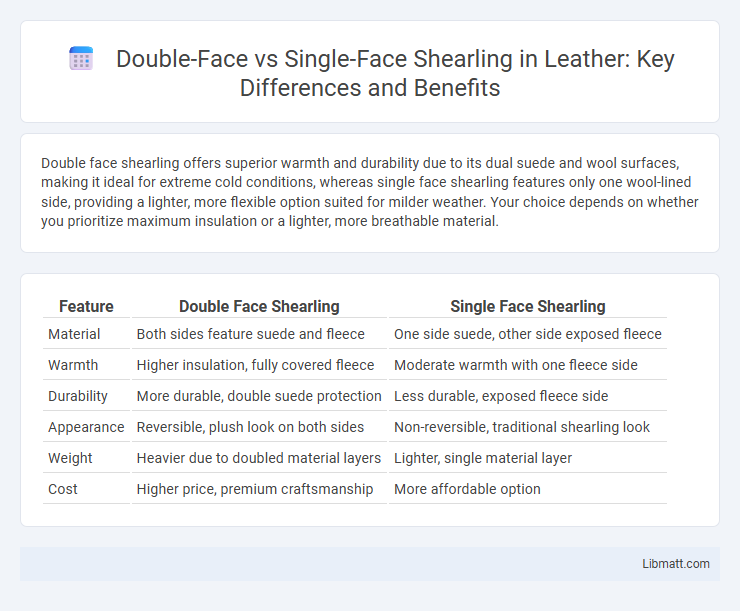 Double-Face vs Single-Face Shearling in Leather: Key Differences and Benefits

Double face shearling offers superior warmth and durability due to its dual suede and wool surfaces, making it ideal for extreme cold conditions, whereas single face shearling features only one wool-lined side, providing a lighter, more flexible option suited for milder weather. Your choice depends on whether you prioritize maximum insulation or a lighter, more breathable material.

| Feature | Double Face Shearling | Single Face Shearling |
|---|---|---|
| Material | Both sides feature suede and fleece | One side suede, other side exposed fleece |
| Warmth | Higher insulation, fully covered fleece | Moderate warmth with one fleece side |
| Durability | More durable, double suede protection | Less durable, exposed fleece side |
| Appearance | Reversible, plush look on both sides | Non-reversible, traditional shearling look |
| Weight | Heavier due to doubled material layers | Lighter, single material layer |
| Cost | Higher price, premium craftsmanship | More affordable option |

Libmatt.com