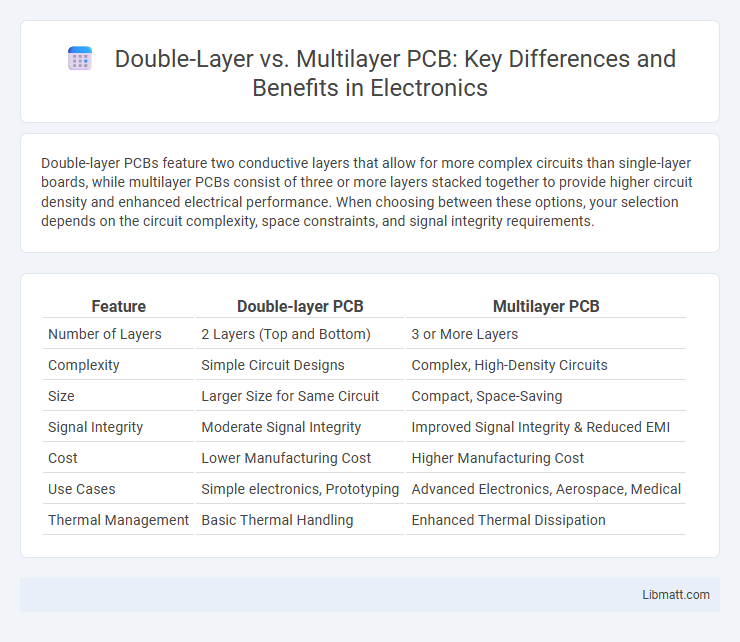 Double-Layer vs. Multilayer PCB: Key Differences and Benefits in Electronics

Double-layer PCBs feature two conductive layers that allow for more complex circuits than single-layer boards, while multilayer PCBs consist of three or more layers stacked together to provide higher circuit density and enhanced electrical performance. When choosing between these options, your selection depends on the circuit complexity, space constraints, and signal integrity requirements.

| Feature | Double-layer PCB | Multilayer PCB |
|---|---|---|
| Number of Layers | 2 Layers (Top and Bottom) | 3 or More Layers |
| Complexity | Simple Circuit Designs | Complex, High-Density Circuits |
| Size | Larger Size for Same Circuit | Compact, Space-Saving |
| Signal Integrity | Moderate Signal Integrity | Improved Signal Integrity & Reduced EMI |
| Cost | Lower Manufacturing Cost | Higher Manufacturing Cost |
| Use Cases | Simple electronics, Prototyping | Advanced Electronics, Aerospace, Medical |
| Thermal Management | Basic Thermal Handling | Enhanced Thermal Dissipation |

Libmatt.com