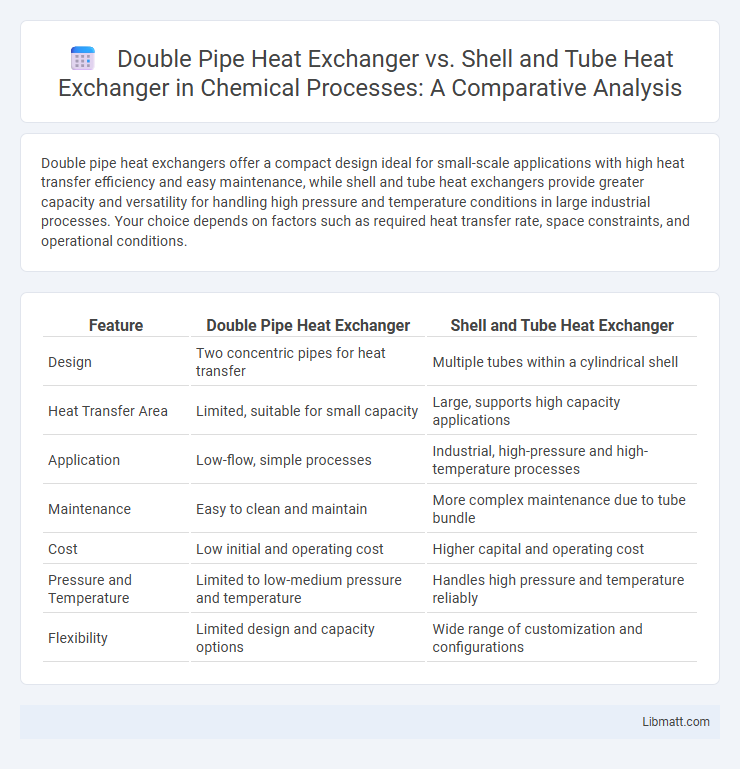 Double Pipe Heat Exchanger vs. Shell and Tube Heat Exchanger in Chemical Processes: A Comparative Analysis

Double pipe heat exchangers offer a compact design ideal for small-scale applications with high heat transfer efficiency and easy maintenance, while shell and tube heat exchangers provide greater capacity and versatility for handling high pressure and temperature conditions in large industrial processes. Your choice depends on factors such as required heat transfer rate, space constraints, and operational conditions.

| Feature | Double Pipe Heat Exchanger | Shell and Tube Heat Exchanger |
|---|---|---|
| Design | Two concentric pipes for heat transfer | Multiple tubes within a cylindrical shell |
| Heat Transfer Area | Limited, suitable for small capacity | Large, supports high capacity applications |
| Application | Low-flow, simple processes | Industrial, high-pressure and high-temperature processes |
| Maintenance | Easy to clean and maintain | More complex maintenance due to tube bundle |
| Cost | Low initial and operating cost | Higher capital and operating cost |
| Pressure and Temperature | Limited to low-medium pressure and temperature | Handles high pressure and temperature reliably |
| Flexibility | Limited design and capacity options | Wide range of customization and configurations |

Libmatt.com