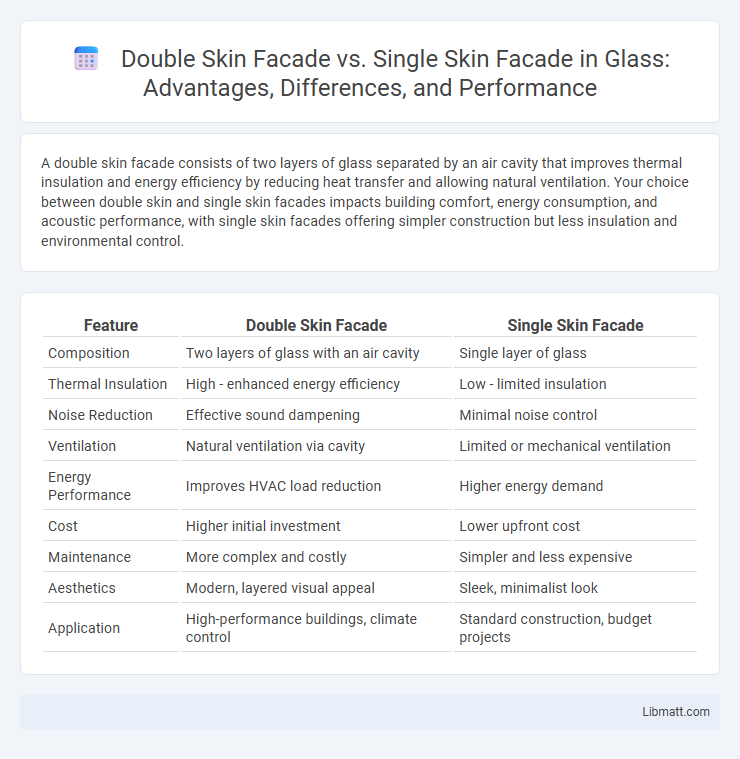 Double Skin Facade vs. Single Skin Facade in Glass: Advantages, Differences, and Performance

A double skin facade consists of two layers of glass separated by an air cavity that improves thermal insulation and energy efficiency by reducing heat transfer and allowing natural ventilation. Your choice between double skin and single skin facades impacts building comfort, energy consumption, and acoustic performance, with single skin facades offering simpler construction but less insulation and environmental control.

| Feature | Double Skin Facade | Single Skin Facade |
|---|---|---|
| Composition | Two layers of glass with an air cavity | Single layer of glass |
| Thermal Insulation | High - enhanced energy efficiency | Low - limited insulation |
| Noise Reduction | Effective sound dampening | Minimal noise control |
| Ventilation | Natural ventilation via cavity | Limited or mechanical ventilation |
| Energy Performance | Improves HVAC load reduction | Higher energy demand |
| Cost | Higher initial investment | Lower upfront cost |
| Maintenance | More complex and costly | Simpler and less expensive |
| Aesthetics | Modern, layered visual appeal | Sleek, minimalist look |
| Application | High-performance buildings, climate control | Standard construction, budget projects |

Libmatt.com