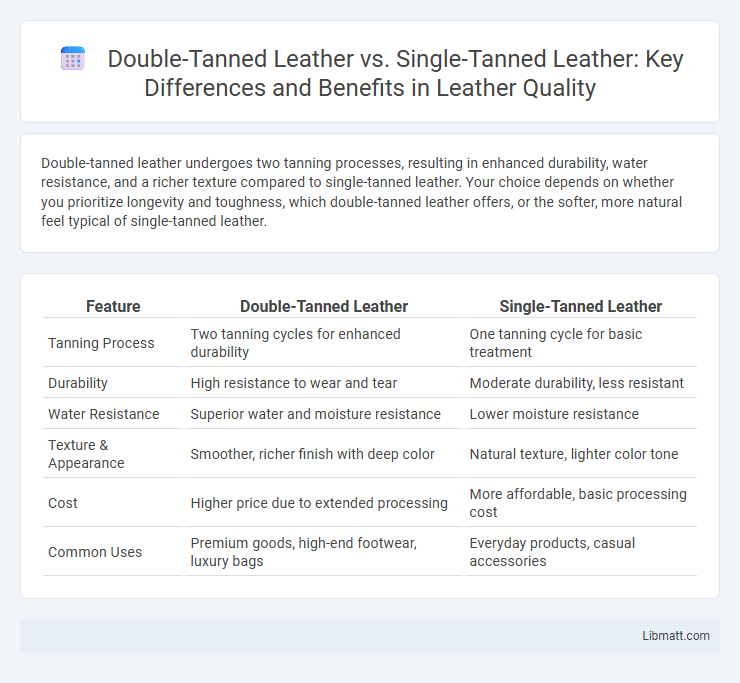 Double-Tanned Leather vs. Single-Tanned Leather: Key Differences and Benefits in Leather Quality

Double-tanned leather undergoes two tanning processes, resulting in enhanced durability, water resistance, and a richer texture compared to single-tanned leather. Your choice depends on whether you prioritize longevity and toughness, which double-tanned leather offers, or the softer, more natural feel typical of single-tanned leather.

| Feature | Double-Tanned Leather | Single-Tanned Leather |
|---|---|---|
| Tanning Process | Two tanning cycles for enhanced durability | One tanning cycle for basic treatment |
| Durability | High resistance to wear and tear | Moderate durability, less resistant |
| Water Resistance | Superior water and moisture resistance | Lower moisture resistance |
| Texture & Appearance | Smoother, richer finish with deep color | Natural texture, lighter color tone |
| Cost | Higher price due to extended processing | More affordable, basic processing cost |
| Common Uses | Premium goods, high-end footwear, luxury bags | Everyday products, casual accessories |

Libmatt.com