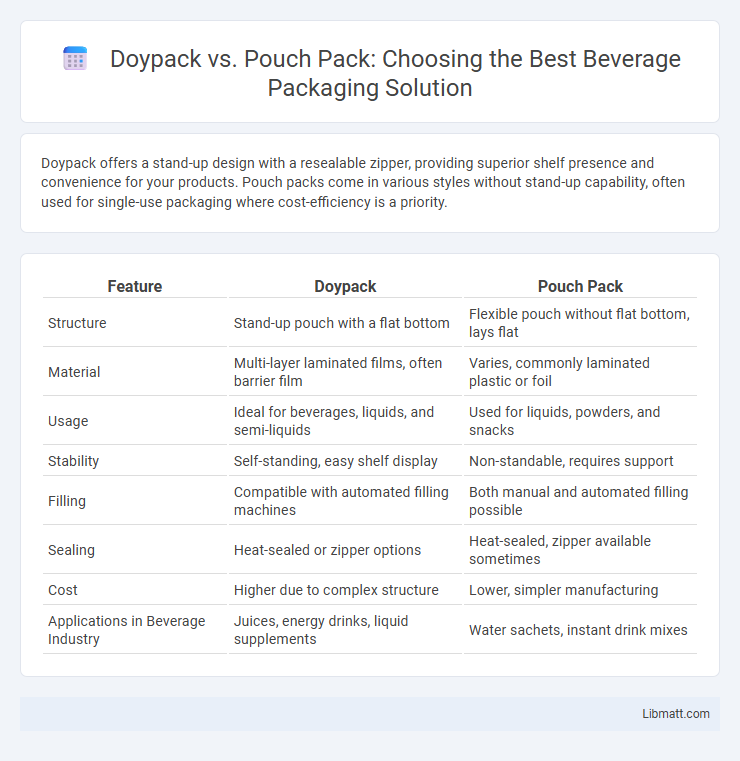 Doypack vs. Pouch Pack: Choosing the Best Beverage Packaging Solution

Doypack offers a stand-up design with a resealable zipper, providing superior shelf presence and convenience for your products. Pouch packs come in various styles without stand-up capability, often used for single-use packaging where cost-efficiency is a priority.

| Feature | Doypack | Pouch Pack |
|---|---|---|
| Structure | Stand-up pouch with a flat bottom | Flexible pouch without flat bottom, lays flat |
| Material | Multi-layer laminated films, often barrier film | Varies, commonly laminated plastic or foil |
| Usage | Ideal for beverages, liquids, and semi-liquids | Used for liquids, powders, and snacks |
| Stability | Self-standing, easy shelf display | Non-standable, requires support |
| Filling | Compatible with automated filling machines | Both manual and automated filling possible |
| Sealing | Heat-sealed or zipper options | Heat-sealed, zipper available sometimes |
| Cost | Higher due to complex structure | Lower, simpler manufacturing |
| Applications in Beverage Industry | Juices, energy drinks, liquid supplements | Water sachets, instant drink mixes |

Libmatt.com