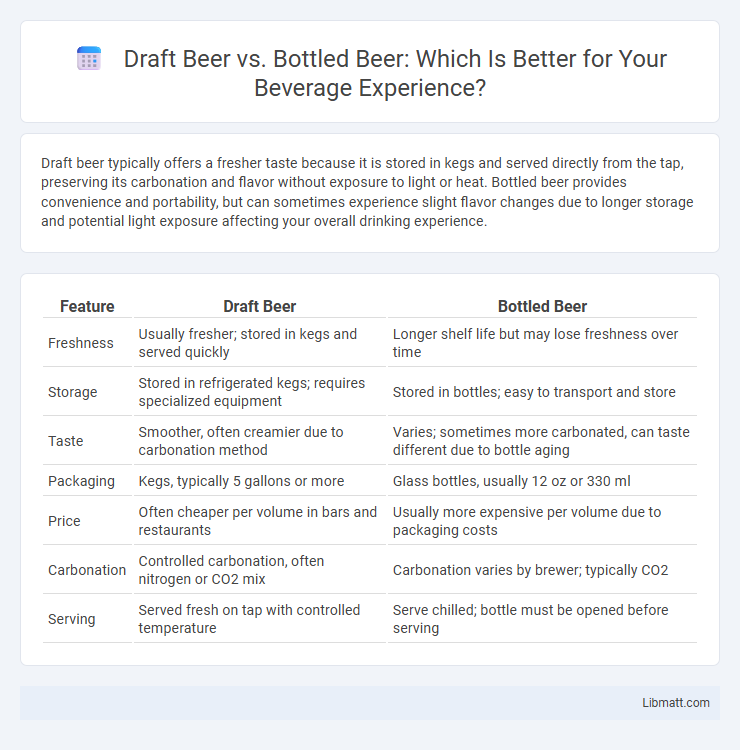 Draft Beer vs. Bottled Beer: Which Is Better for Your Beverage Experience?

Draft beer typically offers a fresher taste because it is stored in kegs and served directly from the tap, preserving its carbonation and flavor without exposure to light or heat. Bottled beer provides convenience and portability, but can sometimes experience slight flavor changes due to longer storage and potential light exposure affecting your overall drinking experience.

| Feature | Draft Beer | Bottled Beer |
|---|---|---|
| Freshness | Usually fresher; stored in kegs and served quickly | Longer shelf life but may lose freshness over time |
| Storage | Stored in refrigerated kegs; requires specialized equipment | Stored in bottles; easy to transport and store |
| Taste | Smoother, often creamier due to carbonation method | Varies; sometimes more carbonated, can taste different due to bottle aging |
| Packaging | Kegs, typically 5 gallons or more | Glass bottles, usually 12 oz or 330 ml |
| Price | Often cheaper per volume in bars and restaurants | Usually more expensive per volume due to packaging costs |
| Carbonation | Controlled carbonation, often nitrogen or CO2 mix | Carbonation varies by brewer; typically CO2 |
| Serving | Served fresh on tap with controlled temperature | Serve chilled; bottle must be opened before serving |

Libmatt.com