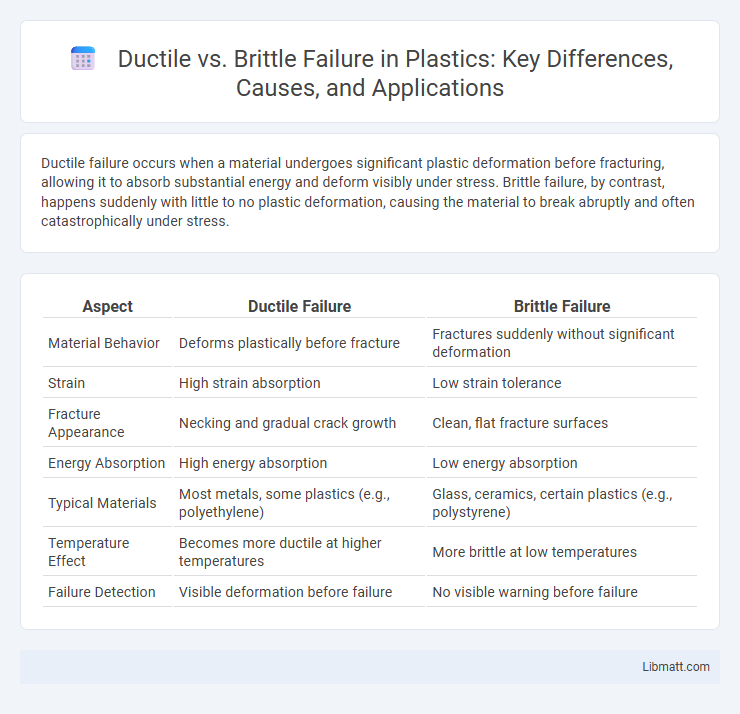 Ductile vs. Brittle Failure in Plastics: Key Differences, Causes, and Applications

Ductile failure occurs when a material undergoes significant plastic deformation before fracturing, allowing it to absorb substantial energy and deform visibly under stress. Brittle failure, by contrast, happens suddenly with little to no plastic deformation, causing the material to break abruptly and often catastrophically under stress.

| Aspect | Ductile Failure | Brittle Failure |
|---|---|---|
| Material Behavior | Deforms plastically before fracture | Fractures suddenly without significant deformation |
| Strain | High strain absorption | Low strain tolerance |
| Fracture Appearance | Necking and gradual crack growth | Clean, flat fracture surfaces |
| Energy Absorption | High energy absorption | Low energy absorption |
| Typical Materials | Most metals, some plastics (e.g., polyethylene) | Glass, ceramics, certain plastics (e.g., polystyrene) |
| Temperature Effect | Becomes more ductile at higher temperatures | More brittle at low temperatures |
| Failure Detection | Visible deformation before failure | No visible warning before failure |

Libmatt.com