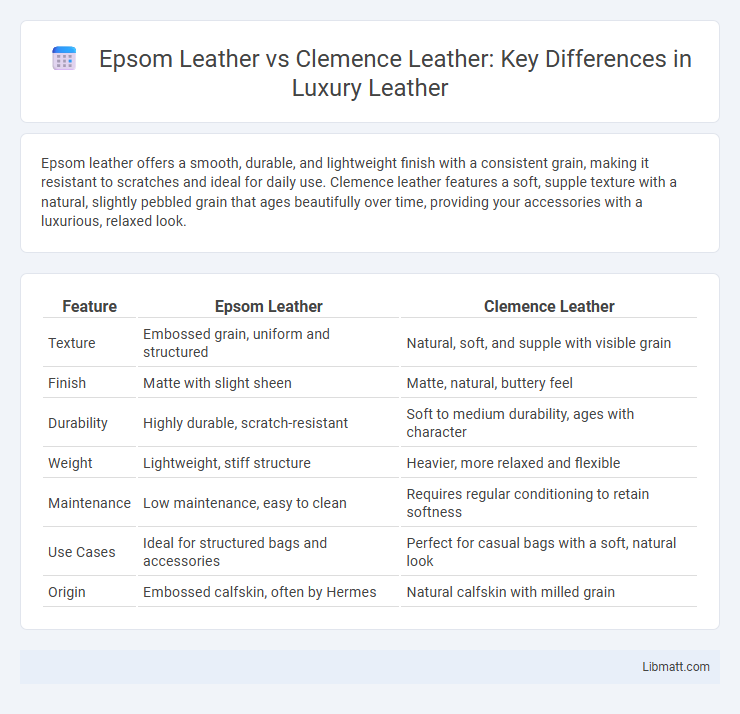 Epsom Leather vs Clemence Leather: Key Differences in Luxury Leather

Epsom leather offers a smooth, durable, and lightweight finish with a consistent grain, making it resistant to scratches and ideal for daily use. Clemence leather features a soft, supple texture with a natural, slightly pebbled grain that ages beautifully over time, providing your accessories with a luxurious, relaxed look.

| Feature | Epsom Leather | Clemence Leather |
|---|---|---|
| Texture | Embossed grain, uniform and structured | Natural, soft, and supple with visible grain |
| Finish | Matte with slight sheen | Matte, natural, buttery feel |
| Durability | Highly durable, scratch-resistant | Soft to medium durability, ages with character |
| Weight | Lightweight, stiff structure | Heavier, more relaxed and flexible |
| Maintenance | Low maintenance, easy to clean | Requires regular conditioning to retain softness |
| Use Cases | Ideal for structured bags and accessories | Perfect for casual bags with a soft, natural look |
| Origin | Embossed calfskin, often by Hermes | Natural calfskin with milled grain |

Libmatt.com