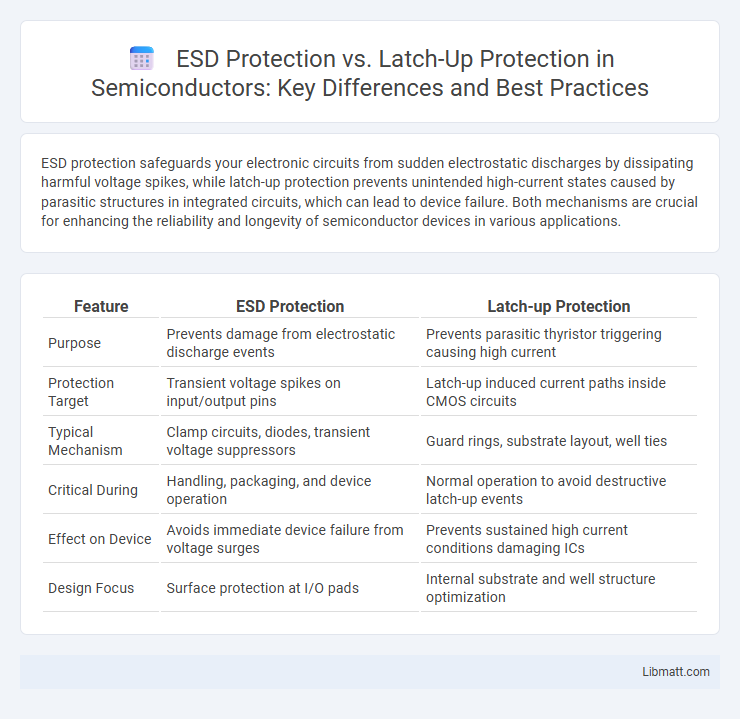 ESD Protection vs. Latch-Up Protection in Semiconductors: Key Differences and Best Practices

ESD protection safeguards your electronic circuits from sudden electrostatic discharges by dissipating harmful voltage spikes, while latch-up protection prevents unintended high-current states caused by parasitic structures in integrated circuits, which can lead to device failure. Both mechanisms are crucial for enhancing the reliability and longevity of semiconductor devices in various applications.

| Feature | ESD Protection | Latch-up Protection |
|---|---|---|
| Purpose | Prevents damage from electrostatic discharge events | Prevents parasitic thyristor triggering causing high current |
| Protection Target | Transient voltage spikes on input/output pins | Latch-up induced current paths inside CMOS circuits |
| Typical Mechanism | Clamp circuits, diodes, transient voltage suppressors | Guard rings, substrate layout, well ties |
| Critical During | Handling, packaging, and device operation | Normal operation to avoid destructive latch-up events |
| Effect on Device | Avoids immediate device failure from voltage surges | Prevents sustained high current conditions damaging ICs |
| Design Focus | Surface protection at I/O pads | Internal substrate and well structure optimization |

Libmatt.com