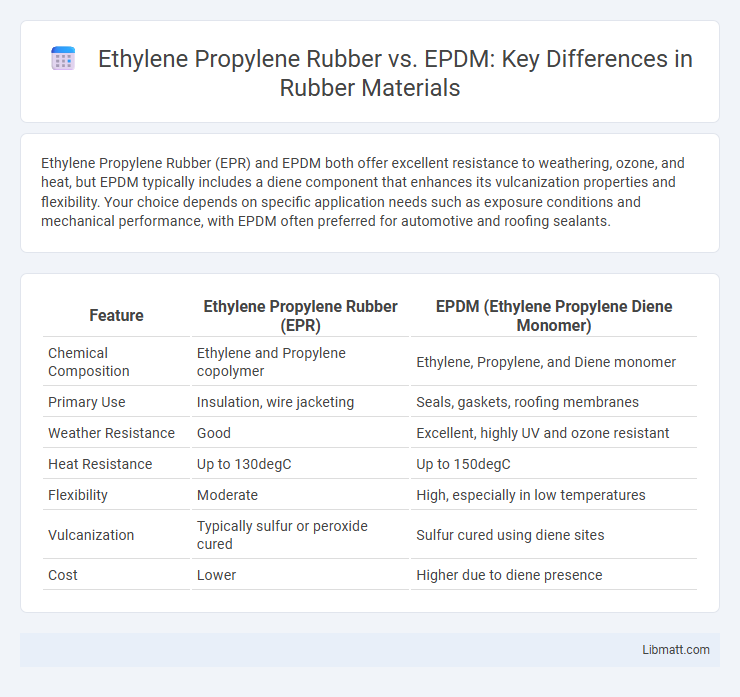 Ethylene Propylene Rubber vs. EPDM: Key Differences in Rubber Materials

Ethylene Propylene Rubber (EPR) and EPDM both offer excellent resistance to weathering, ozone, and heat, but EPDM typically includes a diene component that enhances its vulcanization properties and flexibility. Your choice depends on specific application needs such as exposure conditions and mechanical performance, with EPDM often preferred for automotive and roofing sealants.

| Feature | Ethylene Propylene Rubber (EPR) | EPDM (Ethylene Propylene Diene Monomer) |
|---|---|---|
| Chemical Composition | Ethylene and Propylene copolymer | Ethylene, Propylene, and Diene monomer |
| Primary Use | Insulation, wire jacketing | Seals, gaskets, roofing membranes |
| Weather Resistance | Good | Excellent, highly UV and ozone resistant |
| Heat Resistance | Up to 130degC | Up to 150degC |
| Flexibility | Moderate | High, especially in low temperatures |
| Vulcanization | Typically sulfur or peroxide cured | Sulfur cured using diene sites |
| Cost | Lower | Higher due to diene presence |

Libmatt.com