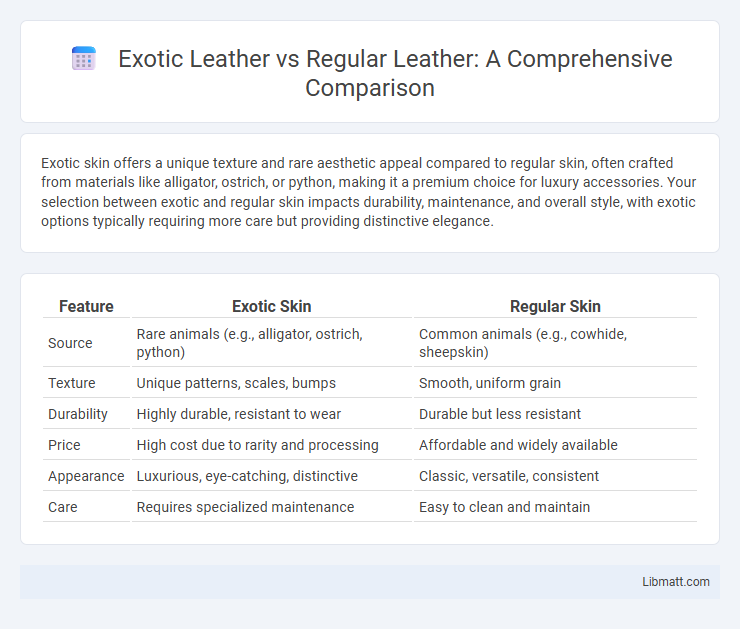 Exotic Leather vs Regular Leather: A Comprehensive Comparison

Exotic skin offers a unique texture and rare aesthetic appeal compared to regular skin, often crafted from materials like alligator, ostrich, or python, making it a premium choice for luxury accessories. Your selection between exotic and regular skin impacts durability, maintenance, and overall style, with exotic options typically requiring more care but providing distinctive elegance.

| Feature | Exotic Skin | Regular Skin |
|---|---|---|
| Source | Rare animals (e.g., alligator, ostrich, python) | Common animals (e.g., cowhide, sheepskin) |
| Texture | Unique patterns, scales, bumps | Smooth, uniform grain |
| Durability | Highly durable, resistant to wear | Durable but less resistant |
| Price | High cost due to rarity and processing | Affordable and widely available |
| Appearance | Luxurious, eye-catching, distinctive | Classic, versatile, consistent |
| Care | Requires specialized maintenance | Easy to clean and maintain |

Libmatt.com