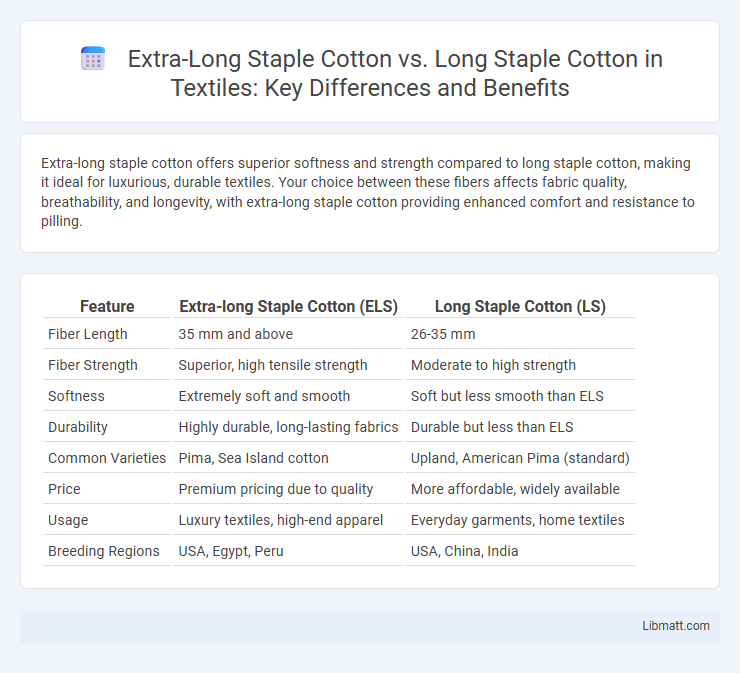 Extra-Long Staple Cotton vs. Long Staple Cotton in Textiles: Key Differences and Benefits

Extra-long staple cotton offers superior softness and strength compared to long staple cotton, making it ideal for luxurious, durable textiles. Your choice between these fibers affects fabric quality, breathability, and longevity, with extra-long staple cotton providing enhanced comfort and resistance to pilling.

| Feature | Extra-long Staple Cotton (ELS) | Long Staple Cotton (LS) |
|---|---|---|
| Fiber Length | 35 mm and above | 26-35 mm |
| Fiber Strength | Superior, high tensile strength | Moderate to high strength |
| Softness | Extremely soft and smooth | Soft but less smooth than ELS |
| Durability | Highly durable, long-lasting fabrics | Durable but less than ELS |
| Common Varieties | Pima, Sea Island cotton | Upland, American Pima (standard) |
| Price | Premium pricing due to quality | More affordable, widely available |
| Usage | Luxury textiles, high-end apparel | Everyday garments, home textiles |
| Breeding Regions | USA, Egypt, Peru | USA, China, India |

Libmatt.com