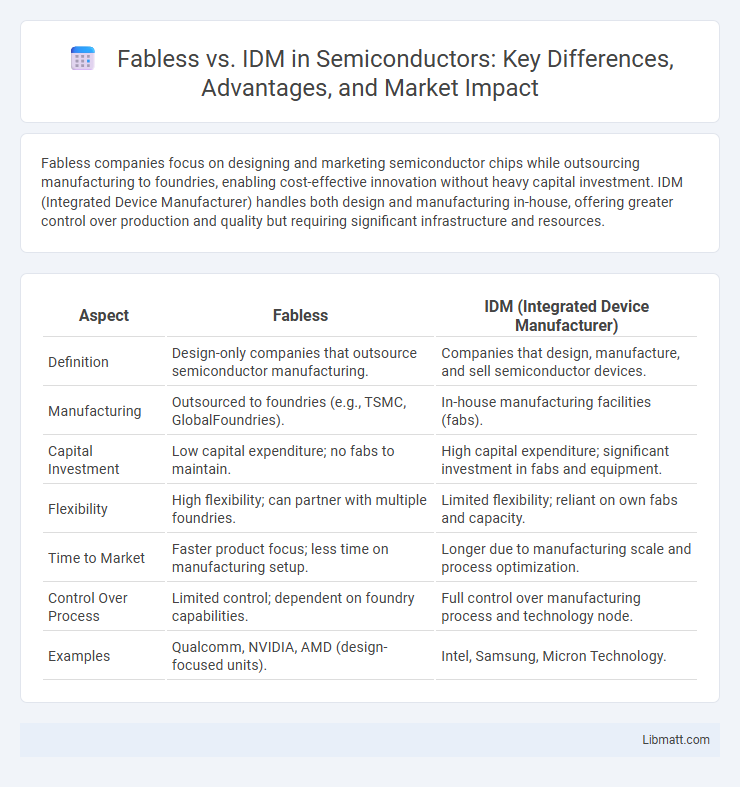 Fabless vs. IDM in Semiconductors: Key Differences, Advantages, and Market Impact

Fabless companies focus on designing and marketing semiconductor chips while outsourcing manufacturing to foundries, enabling cost-effective innovation without heavy capital investment. IDM (Integrated Device Manufacturer) handles both design and manufacturing in-house, offering greater control over production and quality but requiring significant infrastructure and resources.

| Aspect | Fabless | IDM (Integrated Device Manufacturer) |
|---|---|---|
| Definition | Design-only companies that outsource semiconductor manufacturing. | Companies that design, manufacture, and sell semiconductor devices. |
| Manufacturing | Outsourced to foundries (e.g., TSMC, GlobalFoundries). | In-house manufacturing facilities (fabs). |
| Capital Investment | Low capital expenditure; no fabs to maintain. | High capital expenditure; significant investment in fabs and equipment. |
| Flexibility | High flexibility; can partner with multiple foundries. | Limited flexibility; reliant on own fabs and capacity. |
| Time to Market | Faster product focus; less time on manufacturing setup. | Longer due to manufacturing scale and process optimization. |
| Control Over Process | Limited control; dependent on foundry capabilities. | Full control over manufacturing process and technology node. |
| Examples | Qualcomm, NVIDIA, AMD (design-focused units). | Intel, Samsung, Micron Technology. |

Libmatt.com