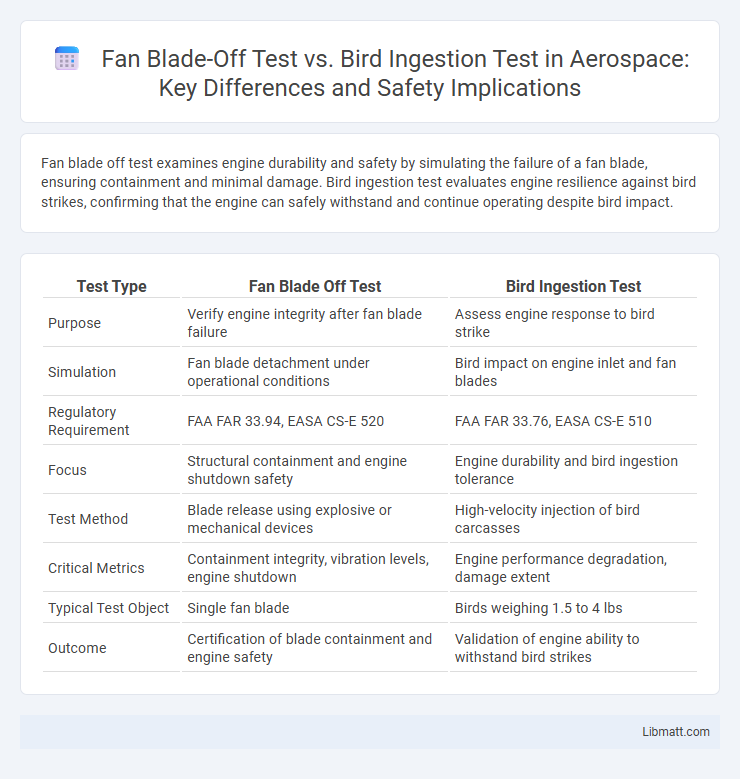 Fan Blade-Off Test vs. Bird Ingestion Test in Aerospace: Key Differences and Safety Implications

Fan blade off test examines engine durability and safety by simulating the failure of a fan blade, ensuring containment and minimal damage. Bird ingestion test evaluates engine resilience against bird strikes, confirming that the engine can safely withstand and continue operating despite bird impact.

| Test Type | Fan Blade Off Test | Bird Ingestion Test |
|---|---|---|
| Purpose | Verify engine integrity after fan blade failure | Assess engine response to bird strike |
| Simulation | Fan blade detachment under operational conditions | Bird impact on engine inlet and fan blades |
| Regulatory Requirement | FAA FAR 33.94, EASA CS-E 520 | FAA FAR 33.76, EASA CS-E 510 |
| Focus | Structural containment and engine shutdown safety | Engine durability and bird ingestion tolerance |
| Test Method | Blade release using explosive or mechanical devices | High-velocity injection of bird carcasses |
| Critical Metrics | Containment integrity, vibration levels, engine shutdown | Engine performance degradation, damage extent |
| Typical Test Object | Single fan blade | Birds weighing 1.5 to 4 lbs |
| Outcome | Certification of blade containment and engine safety | Validation of engine ability to withstand bird strikes |

Libmatt.com