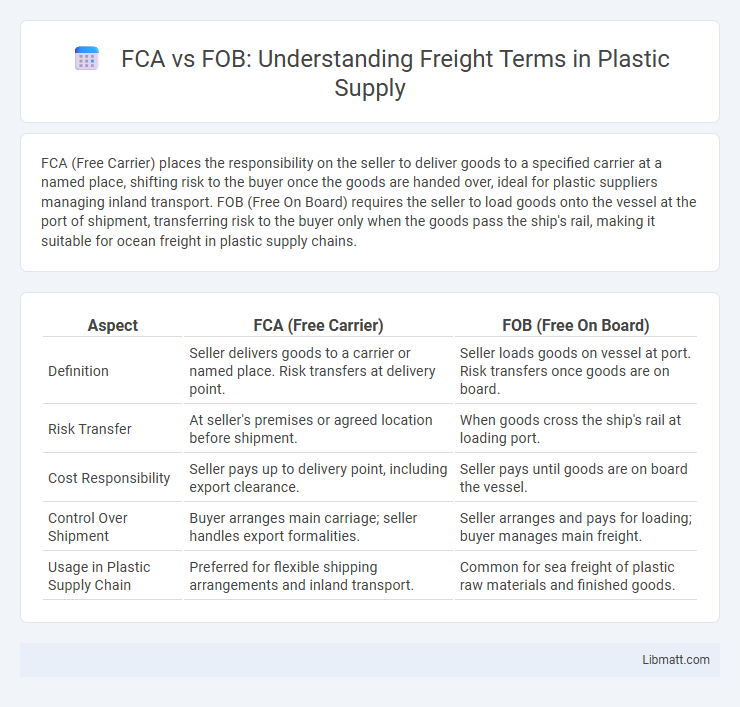 FCA vs FOB: Understanding Freight Terms in Plastic Supply

FCA (Free Carrier) places the responsibility on the seller to deliver goods to a specified carrier at a named place, shifting risk to the buyer once the goods are handed over, ideal for plastic suppliers managing inland transport. FOB (Free On Board) requires the seller to load goods onto the vessel at the port of shipment, transferring risk to the buyer only when the goods pass the ship's rail, making it suitable for ocean freight in plastic supply chains.

| Aspect | FCA (Free Carrier) | FOB (Free On Board) |
|---|---|---|
| Definition | Seller delivers goods to a carrier or named place. Risk transfers at delivery point. | Seller loads goods on vessel at port. Risk transfers once goods are on board. |
| Risk Transfer | At seller's premises or agreed location before shipment. | When goods cross the ship's rail at loading port. |
| Cost Responsibility | Seller pays up to delivery point, including export clearance. | Seller pays until goods are on board the vessel. |
| Control Over Shipment | Buyer arranges main carriage; seller handles export formalities. | Seller arranges and pays for loading; buyer manages main freight. |
| Usage in Plastic Supply Chain | Preferred for flexible shipping arrangements and inland transport. | Common for sea freight of plastic raw materials and finished goods. |

Libmatt.com