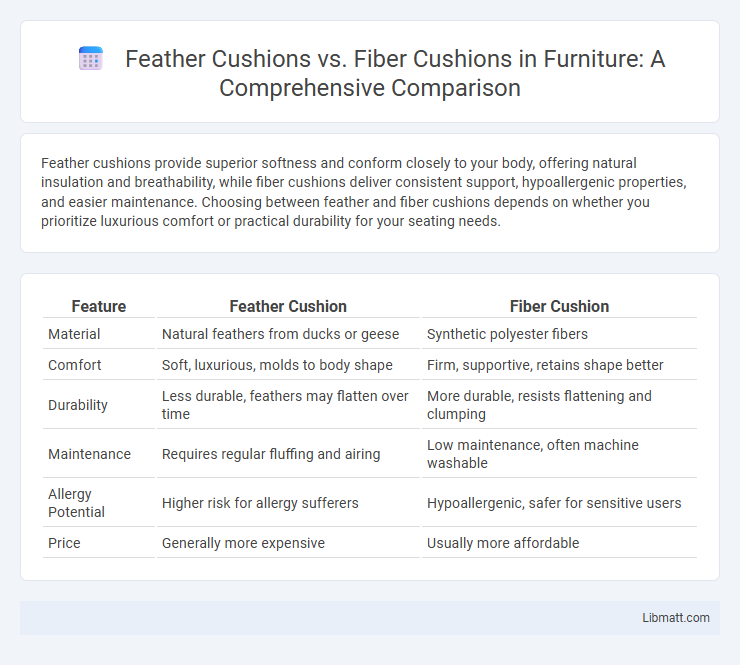 Feather Cushions vs. Fiber Cushions in Furniture: A Comprehensive Comparison

Feather cushions provide superior softness and conform closely to your body, offering natural insulation and breathability, while fiber cushions deliver consistent support, hypoallergenic properties, and easier maintenance. Choosing between feather and fiber cushions depends on whether you prioritize luxurious comfort or practical durability for your seating needs.

| Feature | Feather Cushion | Fiber Cushion |
|---|---|---|
| Material | Natural feathers from ducks or geese | Synthetic polyester fibers |
| Comfort | Soft, luxurious, molds to body shape | Firm, supportive, retains shape better |
| Durability | Less durable, feathers may flatten over time | More durable, resists flattening and clumping |
| Maintenance | Requires regular fluffing and airing | Low maintenance, often machine washable |
| Allergy Potential | Higher risk for allergy sufferers | Hypoallergenic, safer for sensitive users |
| Price | Generally more expensive | Usually more affordable |

Libmatt.com