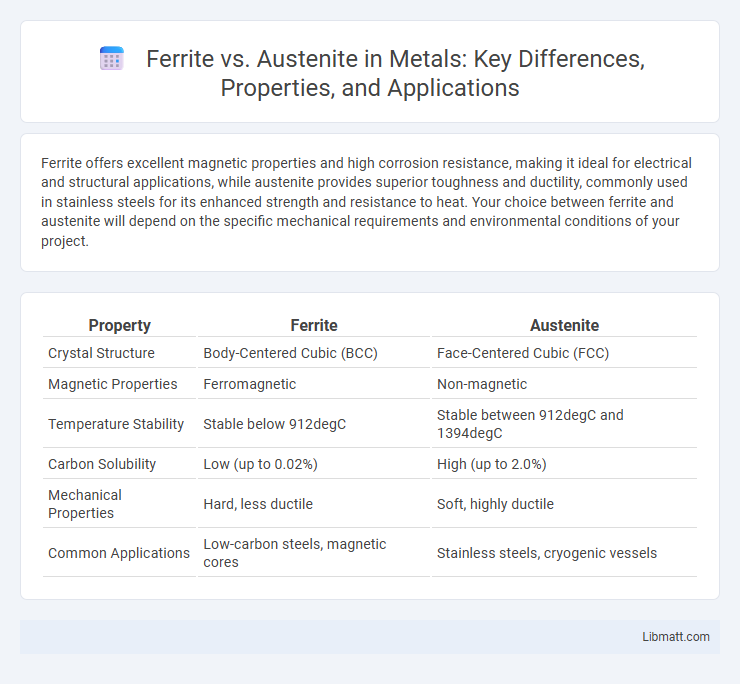 Ferrite vs. Austenite in Metals: Key Differences, Properties, and Applications

Ferrite offers excellent magnetic properties and high corrosion resistance, making it ideal for electrical and structural applications, while austenite provides superior toughness and ductility, commonly used in stainless steels for its enhanced strength and resistance to heat. Your choice between ferrite and austenite will depend on the specific mechanical requirements and environmental conditions of your project.

| Property | Ferrite | Austenite |
|---|---|---|
| Crystal Structure | Body-Centered Cubic (BCC) | Face-Centered Cubic (FCC) |
| Magnetic Properties | Ferromagnetic | Non-magnetic |
| Temperature Stability | Stable below 912degC | Stable between 912degC and 1394degC |
| Carbon Solubility | Low (up to 0.02%) | High (up to 2.0%) |
| Mechanical Properties | Hard, less ductile | Soft, highly ductile |
| Common Applications | Low-carbon steels, magnetic cores | Stainless steels, cryogenic vessels |

Libmatt.com