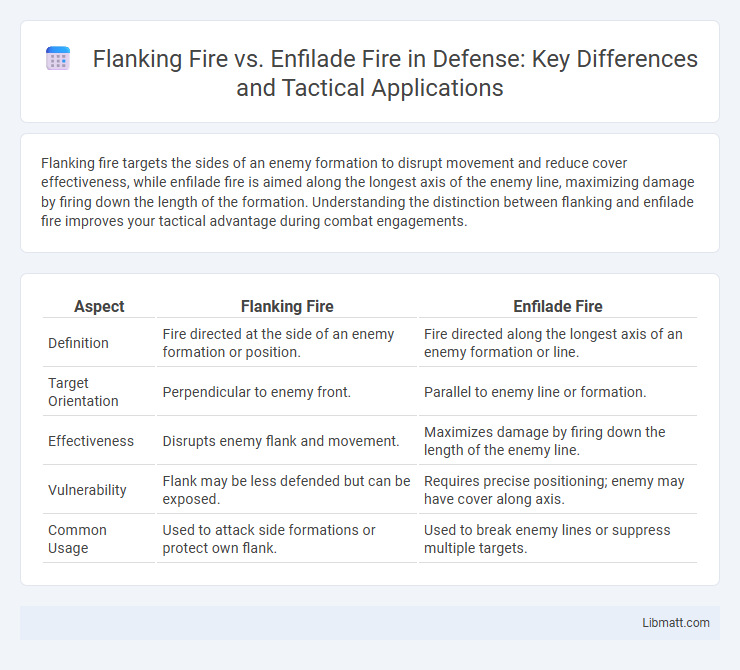 Flanking Fire vs. Enfilade Fire in Defense: Key Differences and Tactical Applications

Flanking fire targets the sides of an enemy formation to disrupt movement and reduce cover effectiveness, while enfilade fire is aimed along the longest axis of the enemy line, maximizing damage by firing down the length of the formation. Understanding the distinction between flanking and enfilade fire improves your tactical advantage during combat engagements.

| Aspect | Flanking Fire | Enfilade Fire |
|---|---|---|
| Definition | Fire directed at the side of an enemy formation or position. | Fire directed along the longest axis of an enemy formation or line. |
| Target Orientation | Perpendicular to enemy front. | Parallel to enemy line or formation. |
| Effectiveness | Disrupts enemy flank and movement. | Maximizes damage by firing down the length of the enemy line. |
| Vulnerability | Flank may be less defended but can be exposed. | Requires precise positioning; enemy may have cover along axis. |
| Common Usage | Used to attack side formations or protect own flank. | Used to break enemy lines or suppress multiple targets. |

Libmatt.com