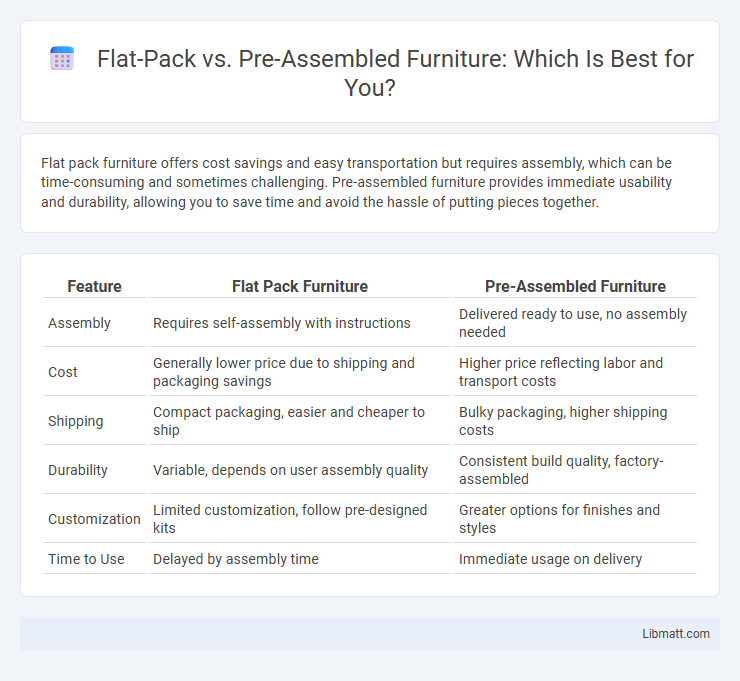 Flat-Pack vs. Pre-Assembled Furniture: Which Is Best for You?

Flat pack furniture offers cost savings and easy transportation but requires assembly, which can be time-consuming and sometimes challenging. Pre-assembled furniture provides immediate usability and durability, allowing you to save time and avoid the hassle of putting pieces together.

| Feature | Flat Pack Furniture | Pre-Assembled Furniture |
|---|---|---|
| Assembly | Requires self-assembly with instructions | Delivered ready to use, no assembly needed |
| Cost | Generally lower price due to shipping and packaging savings | Higher price reflecting labor and transport costs |
| Shipping | Compact packaging, easier and cheaper to ship | Bulky packaging, higher shipping costs |
| Durability | Variable, depends on user assembly quality | Consistent build quality, factory-assembled |
| Customization | Limited customization, follow pre-designed kits | Greater options for finishes and styles |
| Time to Use | Delayed by assembly time | Immediate usage on delivery |

Libmatt.com