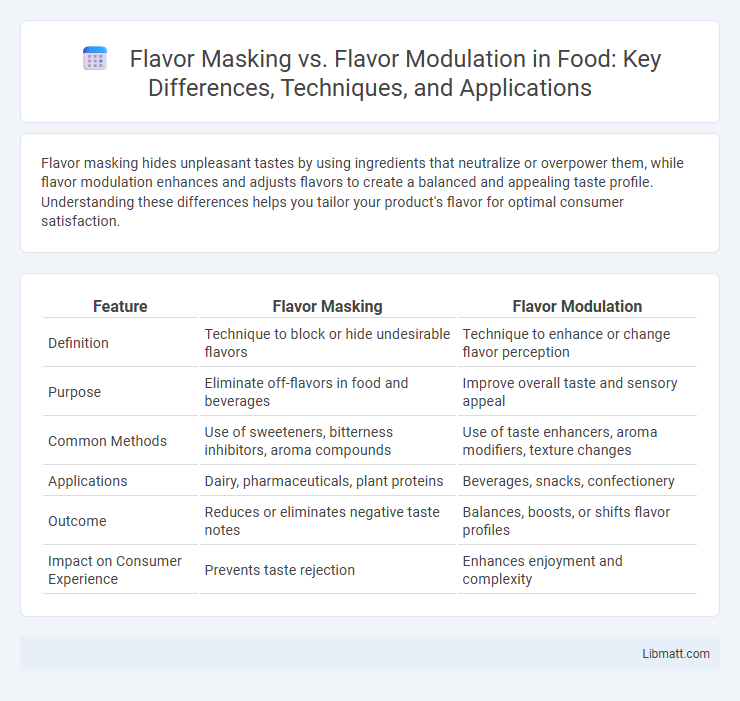 Flavor Masking vs. Flavor Modulation in Food: Key Differences, Techniques, and Applications

Flavor masking hides unpleasant tastes by using ingredients that neutralize or overpower them, while flavor modulation enhances and adjusts flavors to create a balanced and appealing taste profile. Understanding these differences helps you tailor your product's flavor for optimal consumer satisfaction.

| Feature | Flavor Masking | Flavor Modulation |
|---|---|---|
| Definition | Technique to block or hide undesirable flavors | Technique to enhance or change flavor perception |
| Purpose | Eliminate off-flavors in food and beverages | Improve overall taste and sensory appeal |
| Common Methods | Use of sweeteners, bitterness inhibitors, aroma compounds | Use of taste enhancers, aroma modifiers, texture changes |
| Applications | Dairy, pharmaceuticals, plant proteins | Beverages, snacks, confectionery |
| Outcome | Reduces or eliminates negative taste notes | Balances, boosts, or shifts flavor profiles |
| Impact on Consumer Experience | Prevents taste rejection | Enhances enjoyment and complexity |

Libmatt.com