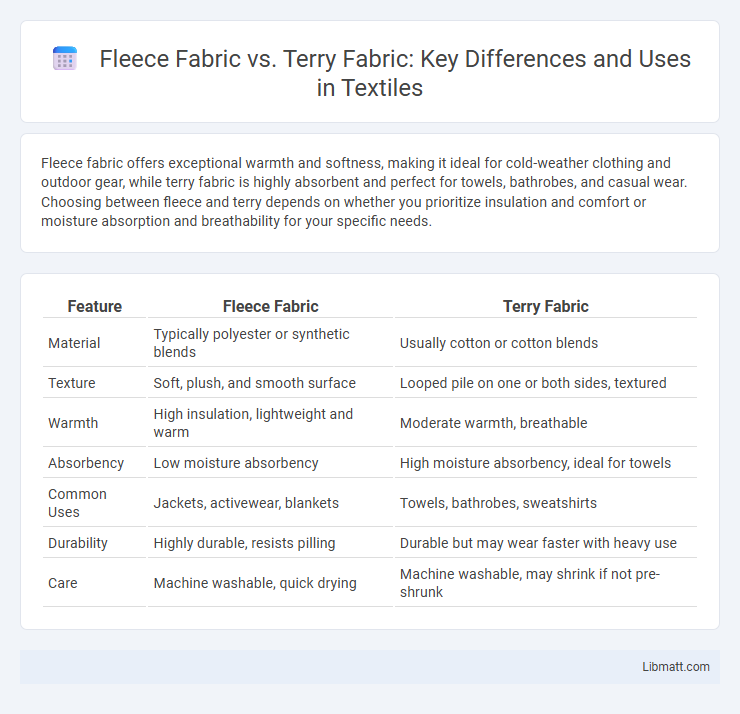 Fleece Fabric vs. Terry Fabric: Key Differences and Uses in Textiles

Fleece fabric offers exceptional warmth and softness, making it ideal for cold-weather clothing and outdoor gear, while terry fabric is highly absorbent and perfect for towels, bathrobes, and casual wear. Choosing between fleece and terry depends on whether you prioritize insulation and comfort or moisture absorption and breathability for your specific needs.

| Feature | Fleece Fabric | Terry Fabric |
|---|---|---|
| Material | Typically polyester or synthetic blends | Usually cotton or cotton blends |
| Texture | Soft, plush, and smooth surface | Looped pile on one or both sides, textured |
| Warmth | High insulation, lightweight and warm | Moderate warmth, breathable |
| Absorbency | Low moisture absorbency | High moisture absorbency, ideal for towels |
| Common Uses | Jackets, activewear, blankets | Towels, bathrobes, sweatshirts |
| Durability | Highly durable, resists pilling | Durable but may wear faster with heavy use |
| Care | Machine washable, quick drying | Machine washable, may shrink if not pre-shrunk |

Libmatt.com