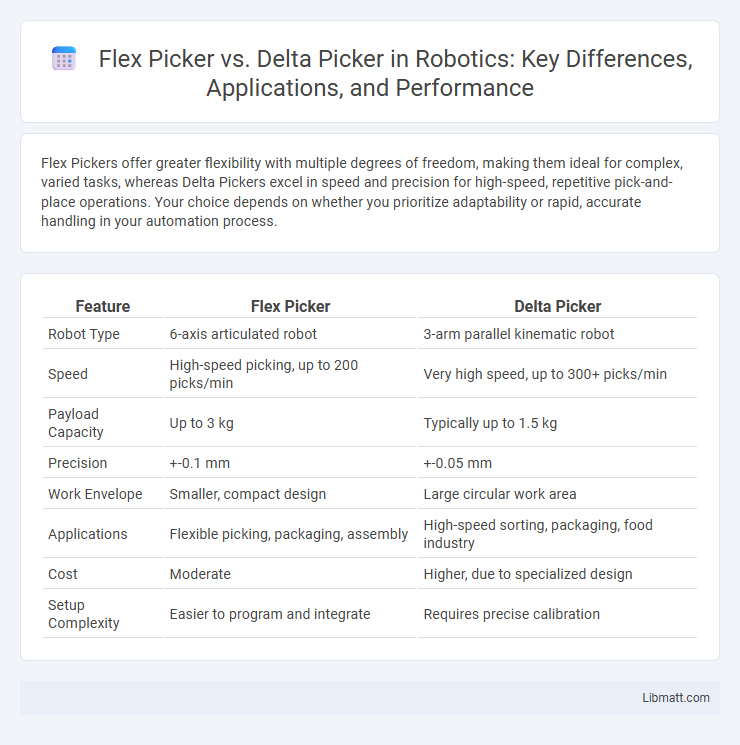 Flex Picker vs. Delta Picker in Robotics: Key Differences, Applications, and Performance

Flex Pickers offer greater flexibility with multiple degrees of freedom, making them ideal for complex, varied tasks, whereas Delta Pickers excel in speed and precision for high-speed, repetitive pick-and-place operations. Your choice depends on whether you prioritize adaptability or rapid, accurate handling in your automation process.

| Feature | Flex Picker | Delta Picker |
|---|---|---|
| Robot Type | 6-axis articulated robot | 3-arm parallel kinematic robot |
| Speed | High-speed picking, up to 200 picks/min | Very high speed, up to 300+ picks/min |
| Payload Capacity | Up to 3 kg | Typically up to 1.5 kg |
| Precision | +-0.1 mm | +-0.05 mm |
| Work Envelope | Smaller, compact design | Large circular work area |
| Applications | Flexible picking, packaging, assembly | High-speed sorting, packaging, food industry |
| Cost | Moderate | Higher, due to specialized design |
| Setup Complexity | Easier to program and integrate | Requires precise calibration |

Libmatt.com