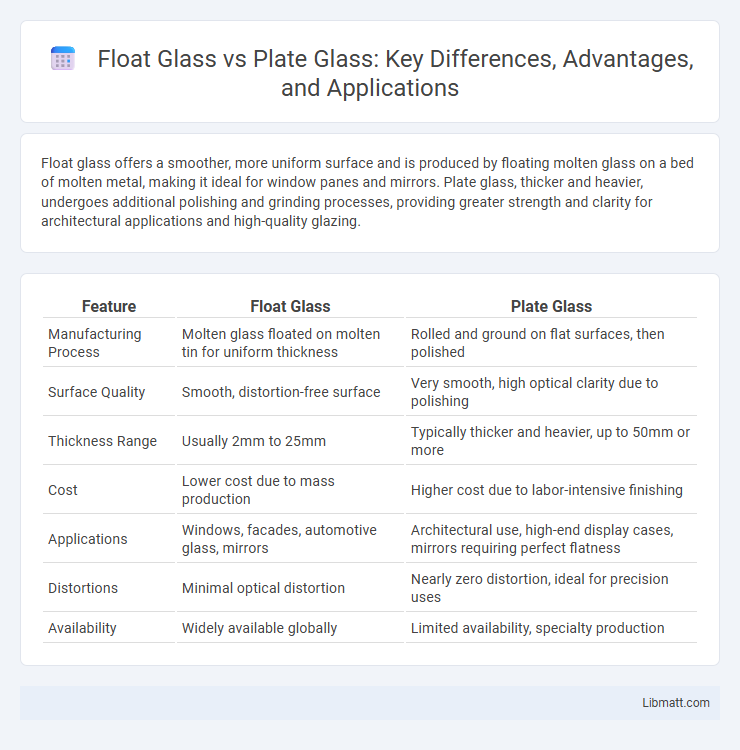 Float Glass vs Plate Glass: Key Differences, Advantages, and Applications

Float glass offers a smoother, more uniform surface and is produced by floating molten glass on a bed of molten metal, making it ideal for window panes and mirrors. Plate glass, thicker and heavier, undergoes additional polishing and grinding processes, providing greater strength and clarity for architectural applications and high-quality glazing.

| Feature | Float Glass | Plate Glass |
|---|---|---|
| Manufacturing Process | Molten glass floated on molten tin for uniform thickness | Rolled and ground on flat surfaces, then polished |
| Surface Quality | Smooth, distortion-free surface | Very smooth, high optical clarity due to polishing |
| Thickness Range | Usually 2mm to 25mm | Typically thicker and heavier, up to 50mm or more |
| Cost | Lower cost due to mass production | Higher cost due to labor-intensive finishing |
| Applications | Windows, facades, automotive glass, mirrors | Architectural use, high-end display cases, mirrors requiring perfect flatness |
| Distortions | Minimal optical distortion | Nearly zero distortion, ideal for precision uses |
| Availability | Widely available globally | Limited availability, specialty production |

Libmatt.com