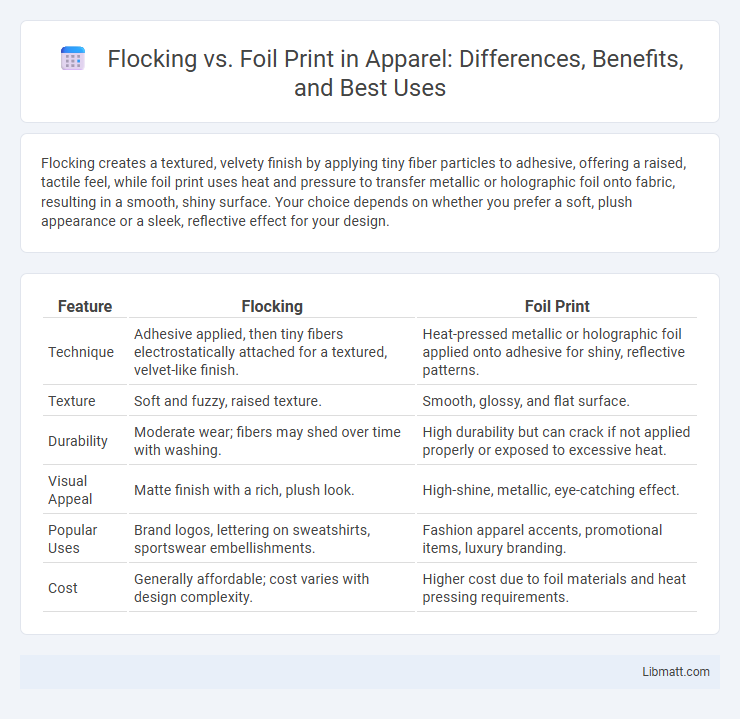 Flocking vs. Foil Print in Apparel: Differences, Benefits, and Best Uses

Flocking creates a textured, velvety finish by applying tiny fiber particles to adhesive, offering a raised, tactile feel, while foil print uses heat and pressure to transfer metallic or holographic foil onto fabric, resulting in a smooth, shiny surface. Your choice depends on whether you prefer a soft, plush appearance or a sleek, reflective effect for your design.

| Feature | Flocking | Foil Print |
|---|---|---|
| Technique | Adhesive applied, then tiny fibers electrostatically attached for a textured, velvet-like finish. | Heat-pressed metallic or holographic foil applied onto adhesive for shiny, reflective patterns. |
| Texture | Soft and fuzzy, raised texture. | Smooth, glossy, and flat surface. |
| Durability | Moderate wear; fibers may shed over time with washing. | High durability but can crack if not applied properly or exposed to excessive heat. |
| Visual Appeal | Matte finish with a rich, plush look. | High-shine, metallic, eye-catching effect. |
| Popular Uses | Brand logos, lettering on sweatshirts, sportswear embellishments. | Fashion apparel accents, promotional items, luxury branding. |
| Cost | Generally affordable; cost varies with design complexity. | Higher cost due to foil materials and heat pressing requirements. |

Libmatt.com