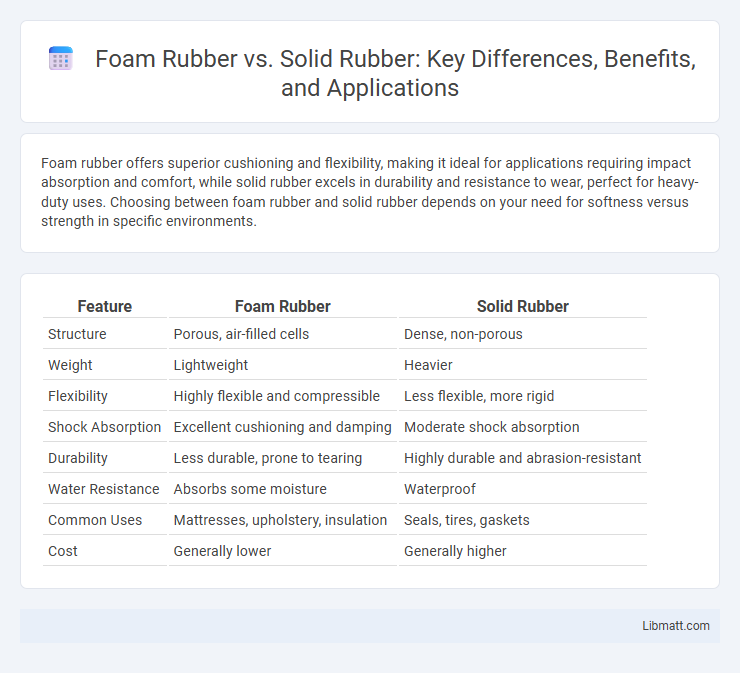 Foam Rubber vs. Solid Rubber: Key Differences, Benefits, and Applications

Foam rubber offers superior cushioning and flexibility, making it ideal for applications requiring impact absorption and comfort, while solid rubber excels in durability and resistance to wear, perfect for heavy-duty uses. Choosing between foam rubber and solid rubber depends on your need for softness versus strength in specific environments.

| Feature | Foam Rubber | Solid Rubber |
|---|---|---|
| Structure | Porous, air-filled cells | Dense, non-porous |
| Weight | Lightweight | Heavier |
| Flexibility | Highly flexible and compressible | Less flexible, more rigid |
| Shock Absorption | Excellent cushioning and damping | Moderate shock absorption |
| Durability | Less durable, prone to tearing | Highly durable and abrasion-resistant |
| Water Resistance | Absorbs some moisture | Waterproof |
| Common Uses | Mattresses, upholstery, insulation | Seals, tires, gaskets |
| Cost | Generally lower | Generally higher |

Libmatt.com