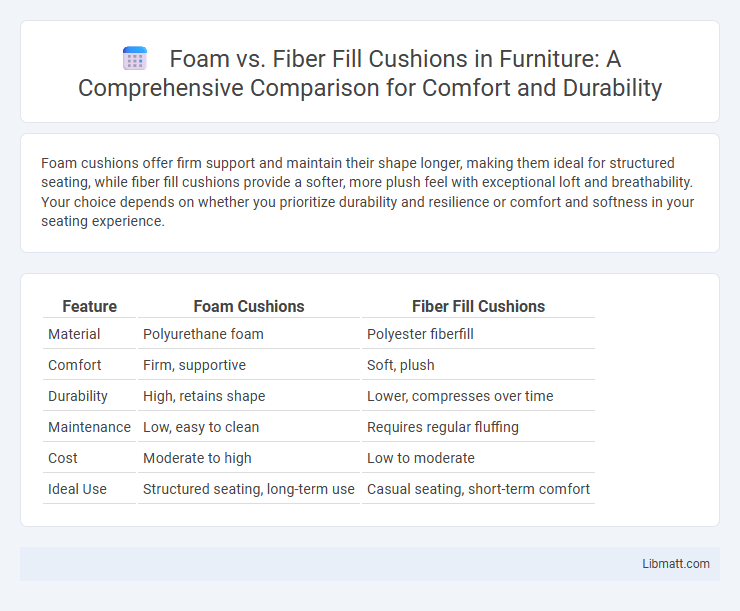 Foam vs. Fiber Fill Cushions in Furniture: A Comprehensive Comparison for Comfort and Durability

Foam cushions offer firm support and maintain their shape longer, making them ideal for structured seating, while fiber fill cushions provide a softer, more plush feel with exceptional loft and breathability. Your choice depends on whether you prioritize durability and resilience or comfort and softness in your seating experience.

| Feature | Foam Cushions | Fiber Fill Cushions |
|---|---|---|
| Material | Polyurethane foam | Polyester fiberfill |
| Comfort | Firm, supportive | Soft, plush |
| Durability | High, retains shape | Lower, compresses over time |
| Maintenance | Low, easy to clean | Requires regular fluffing |
| Cost | Moderate to high | Low to moderate |
| Ideal Use | Structured seating, long-term use | Casual seating, short-term comfort |

Libmatt.com